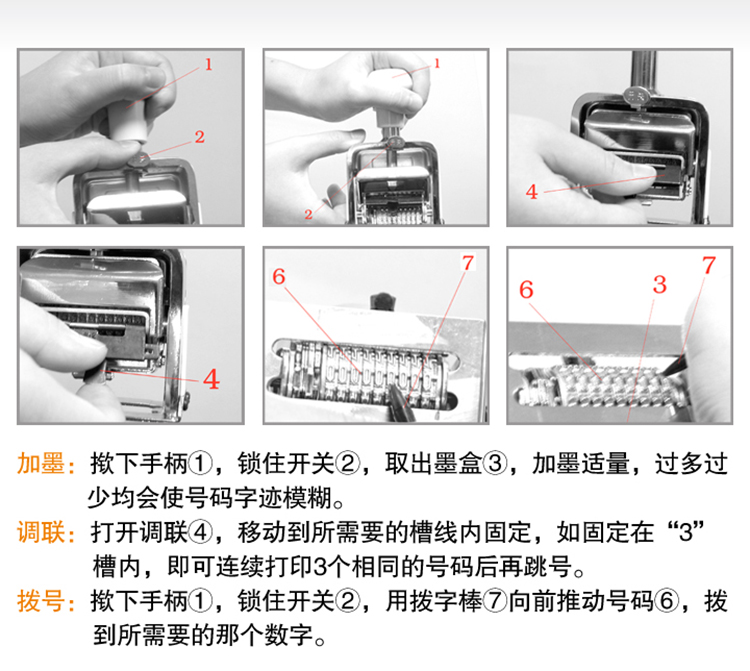 1
2
1
2
4
4
6
7
6
3
7

加墨：揿下手柄①，锁住开关②，取出墨盒③，加墨适量，过多过少均会使号码字迹模糊。

调联：打开调联④，移动到所需要的槽线内固定，如固定在“3”槽内，即可连续打印3个相同的号码后再跳号。

拨号：揿下手柄①，锁住开关②，用拨字棒⑦向前推动号码⑥，拨到所需要的那个数字。