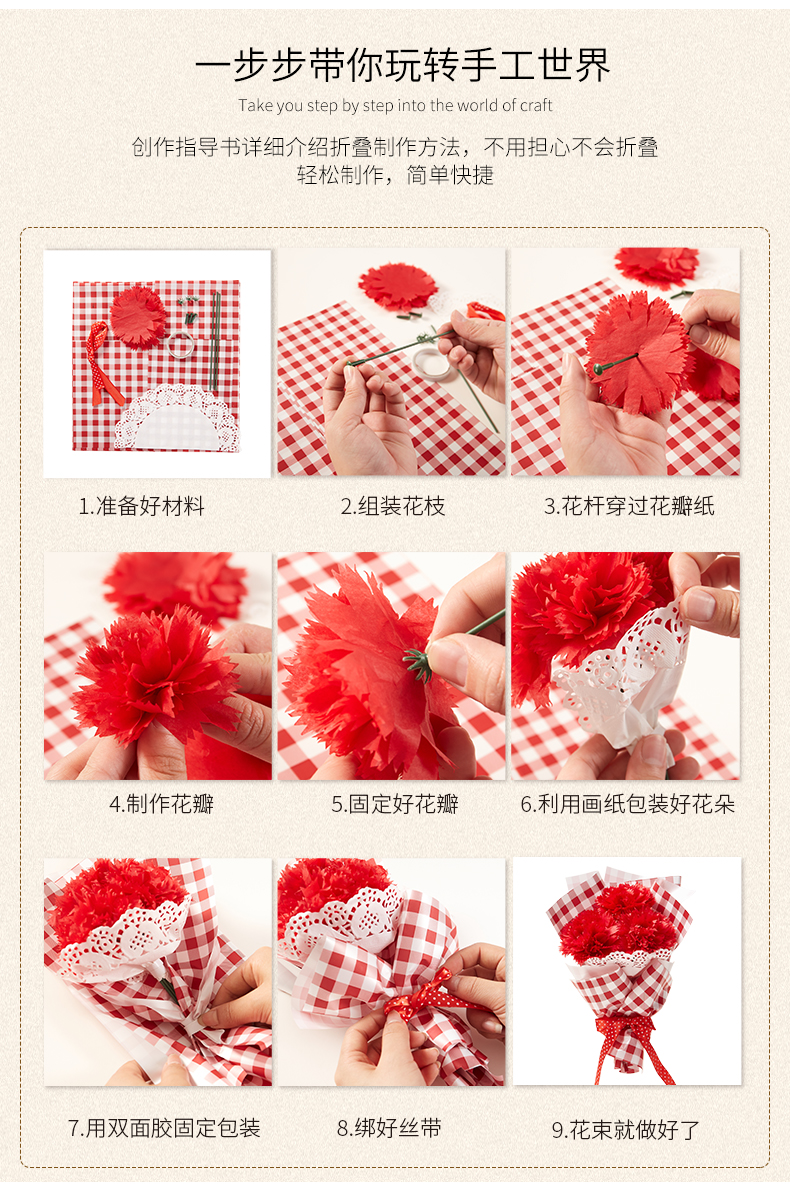 一步步带你玩转手工世界

Take you step by step into the world of craft

创作指导书详细介绍折叠制作方法，不用担心不会折叠
轻松制作，简单快捷

1.准备好材料

2.组装花枝

3.花杆穿过花瓣纸

4.制作花瓣

5.固定好花瓣

6.利用画纸包装好花朵

7.用双面胶固定包装

8.绑好丝带

9.花束就做好了