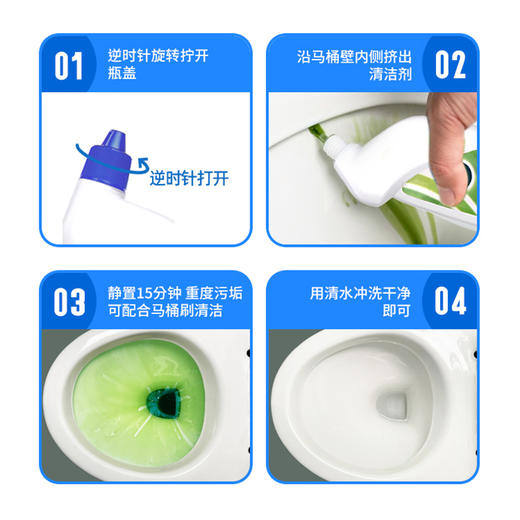 01
逆时针旋转拧开瓶盖

逆时针打开

沿马桶壁内侧挤出清洁剂
02

03
静置15分钟 重度污垢可配合马桶刷清洁

用清水冲洗干净即可
04