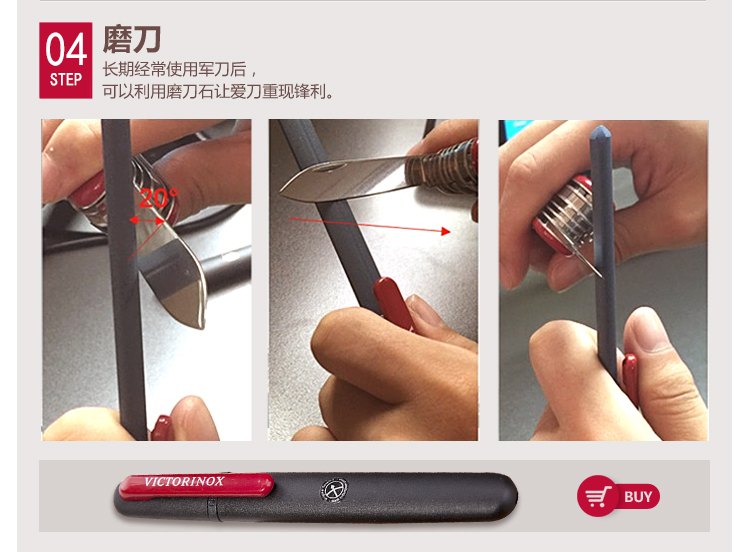 04
STEP
磨刀
长期经常使用军刀后，
可以利用磨刀石让爱刀重现锋利。

20°

VICTORINOX

BUY