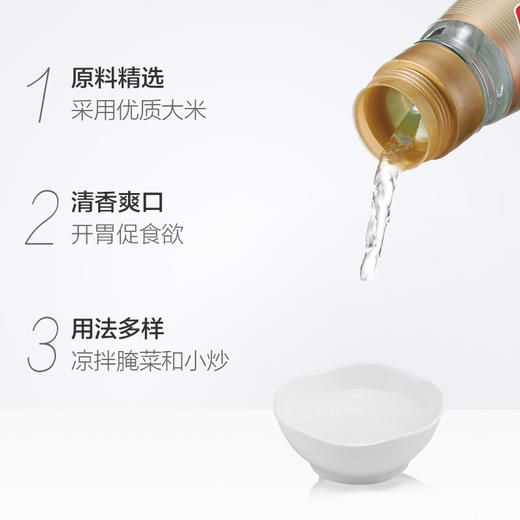 1 原料精选
采用优质大米

2 清香爽口
开胃促食欲

3 用法多样
凉拌腌菜和小炒