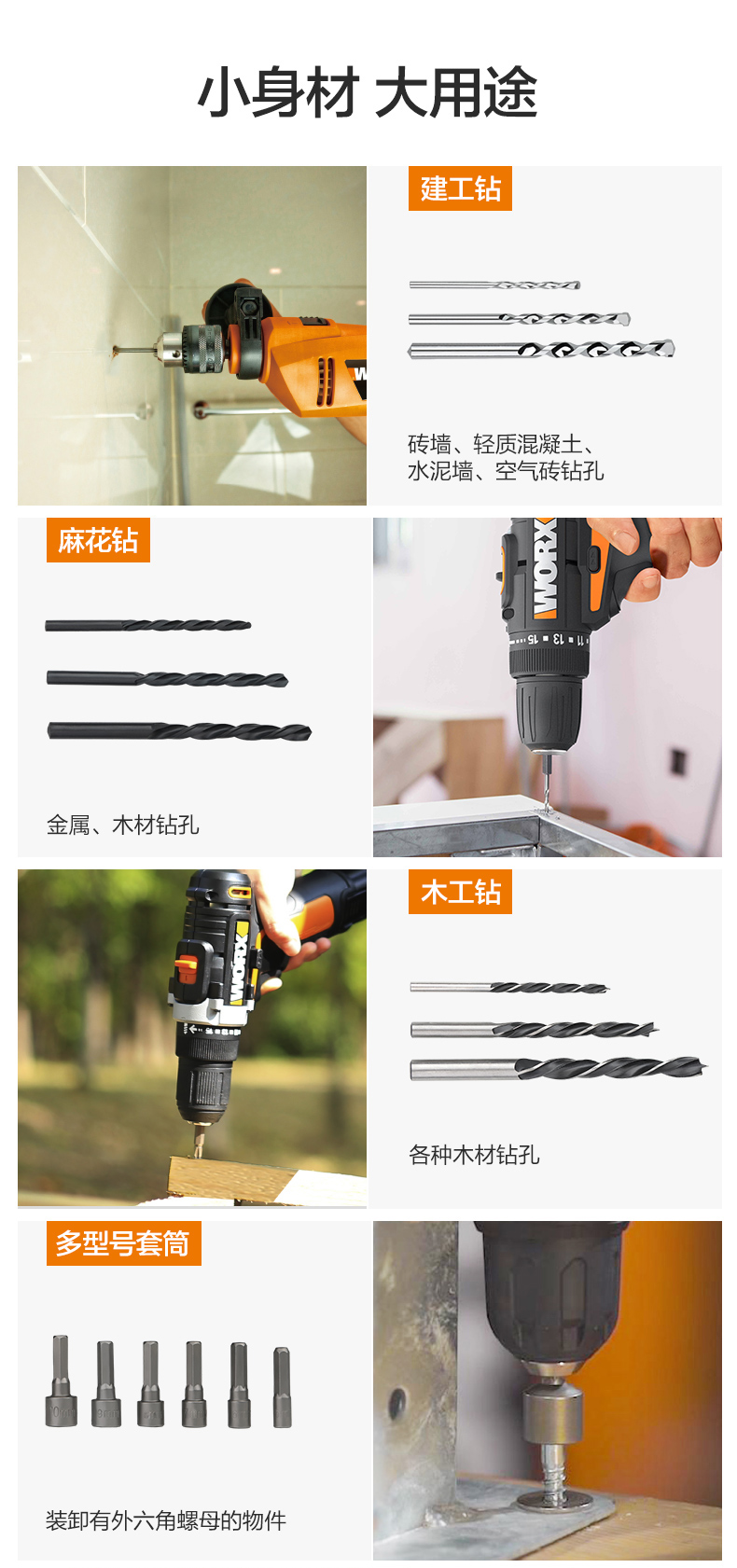 小身材 大用途

建工钻

砖墙、轻质混凝土、水泥墙、空气砖钻孔

麻花钻

金属、木材钻孔

WORX

15 13 11

WORX

木工钻

各种木材钻孔

多型号套筒

装卸有外六角螺母的物件