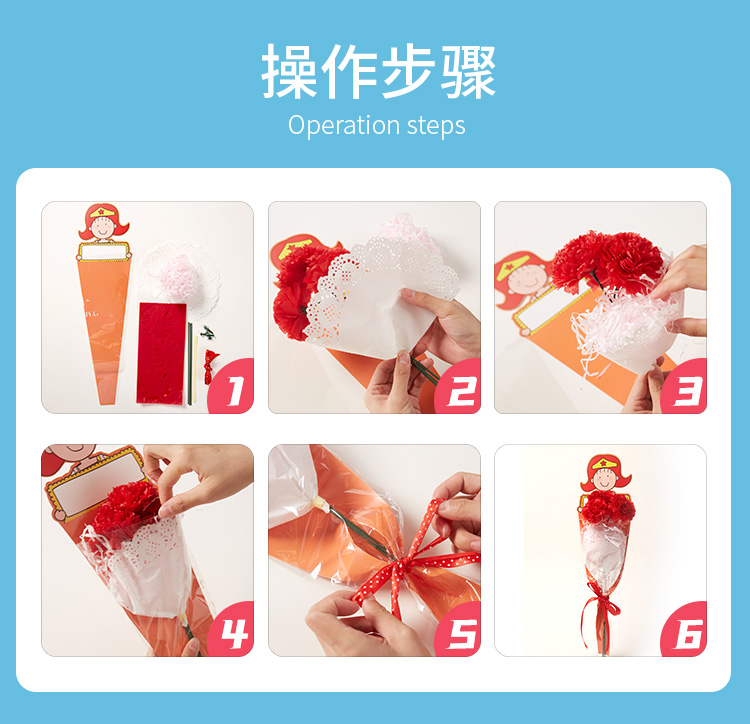 操作步骤
Operation steps

1

2

3

4

5

6