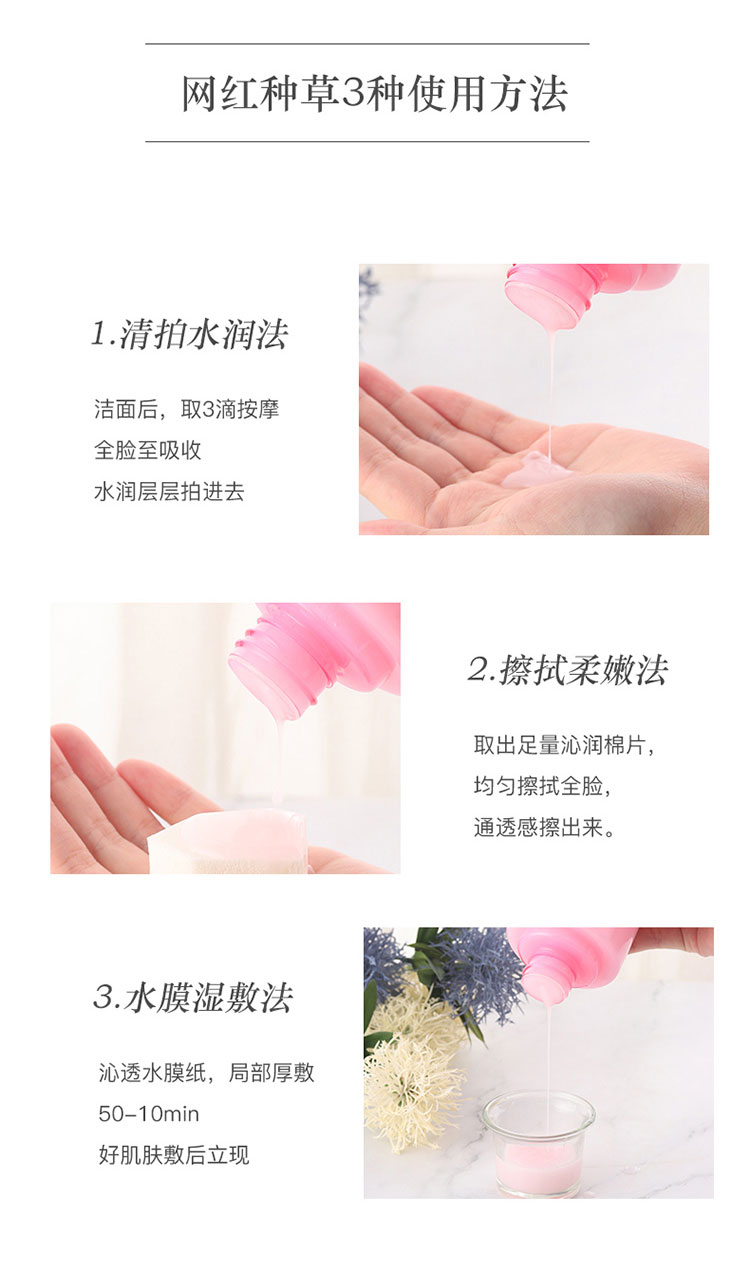 网红种草3种使用方法

1.清拍水润法

洁面后，取3滴按摩
全脸至吸收
水润层层拍进去

2.擦拭柔嫩法

取出足量沁润棉片，
均匀擦拭全脸，
通透感擦出来。

3.水膜湿敷法

沁透水膜纸，局部厚敷
50-10min
好肌肤敷后立现