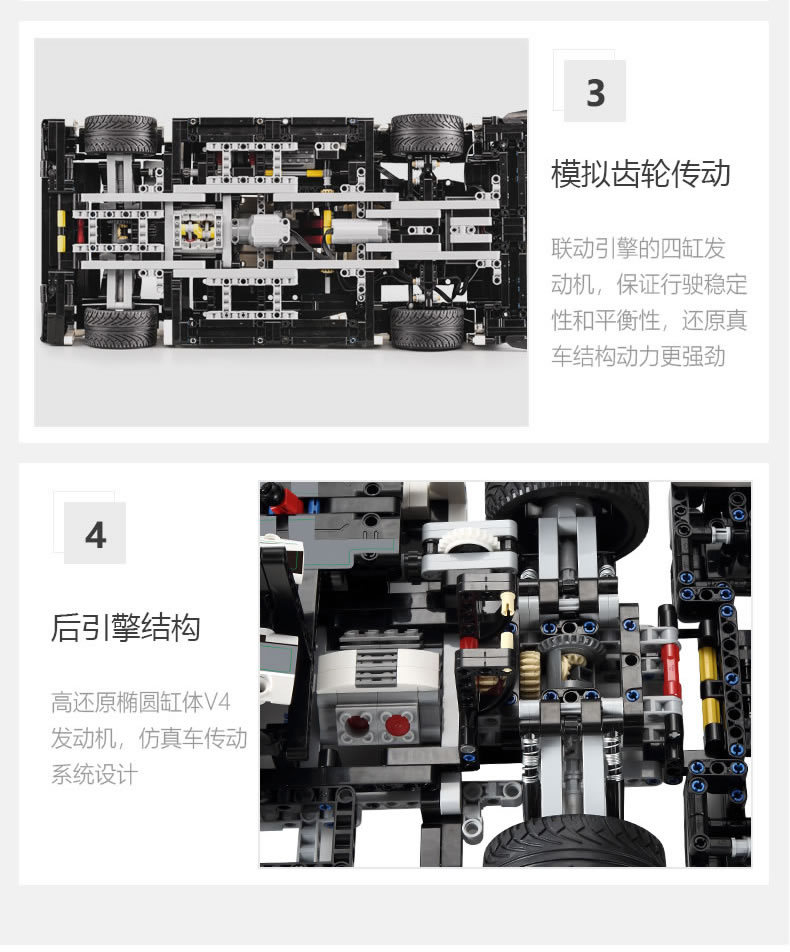 3

模拟齿轮传动

联动引擎的四缸发动机，保证行驶稳定性和平衡性，还原真车结构动力更强劲

4

后引擎结构

高还原椭圆缸体V4发动机，仿真车传动系统设计