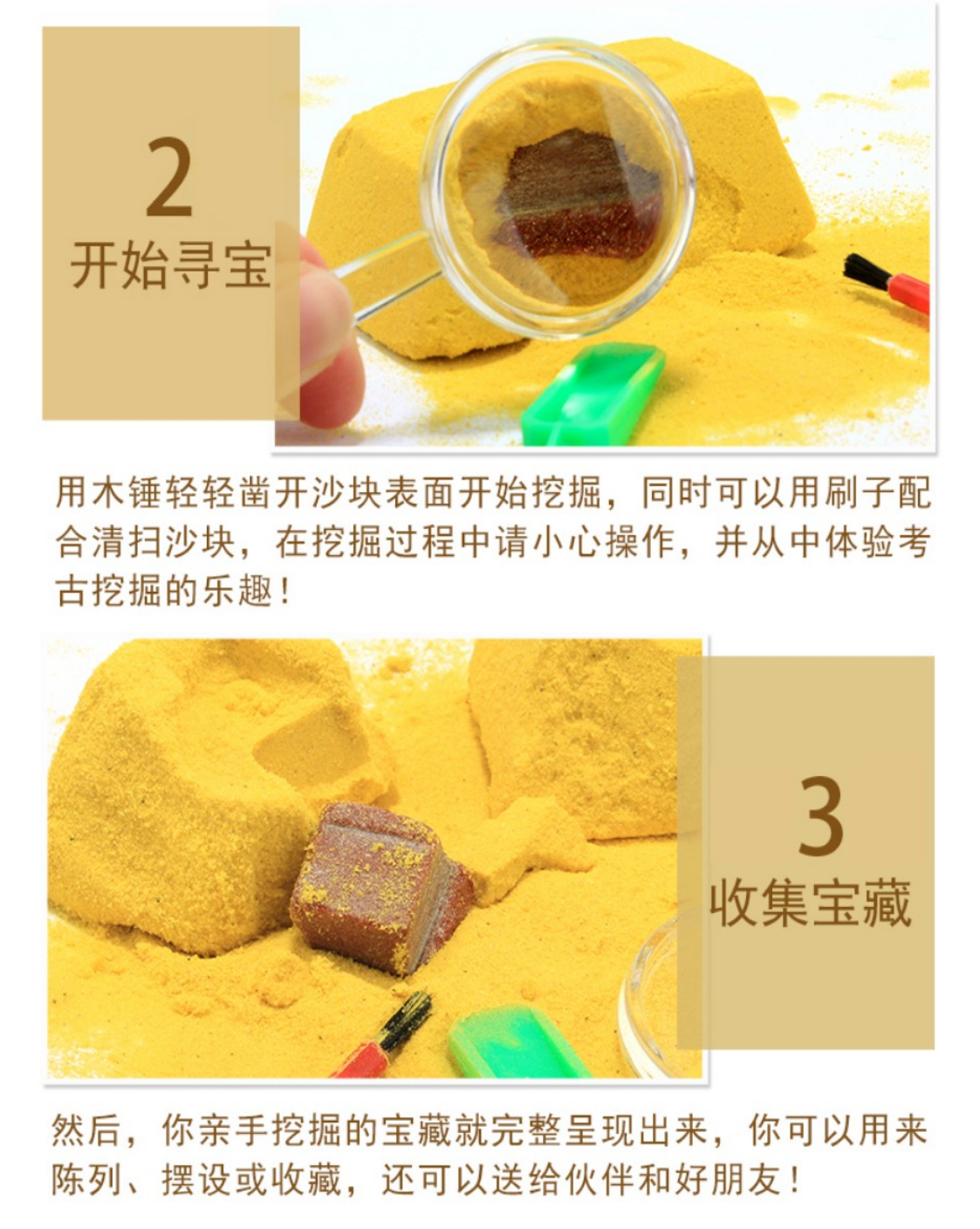 2
开始寻宝

用木锤轻轻凿开沙块表面开始挖掘，同时可以用刷子配合清扫沙块，在挖掘过程中请小心操作，并从中体验考古挖掘的乐趣！

3
收集宝藏

然后，你亲手挖掘的宝藏就完整呈现出来，你可以用来陈列、摆设或收藏，还可以送给伙伴和好朋友！