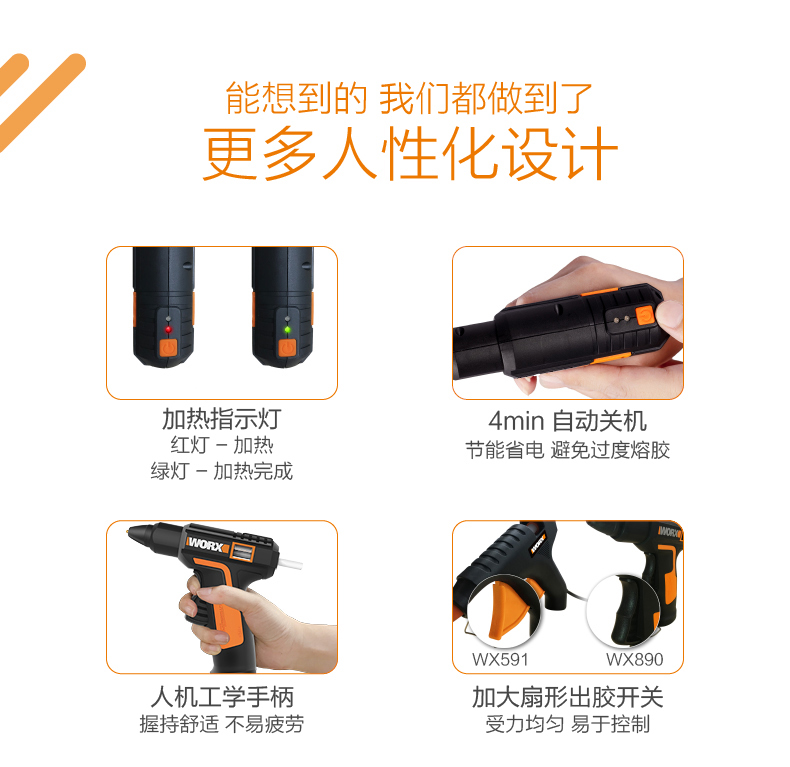 能想到的 我们都做到了
更多人性化设计

加热指示灯
红灯 – 加热
绿灯 – 加热完成

4min 自动关机
节能省电 避免过度熔胶

WORX

人机工学手柄
握持舒适 不易疲劳

WORX
WORX
WX591
WX890

加大扇形出胶开关
受力均匀 易于控制