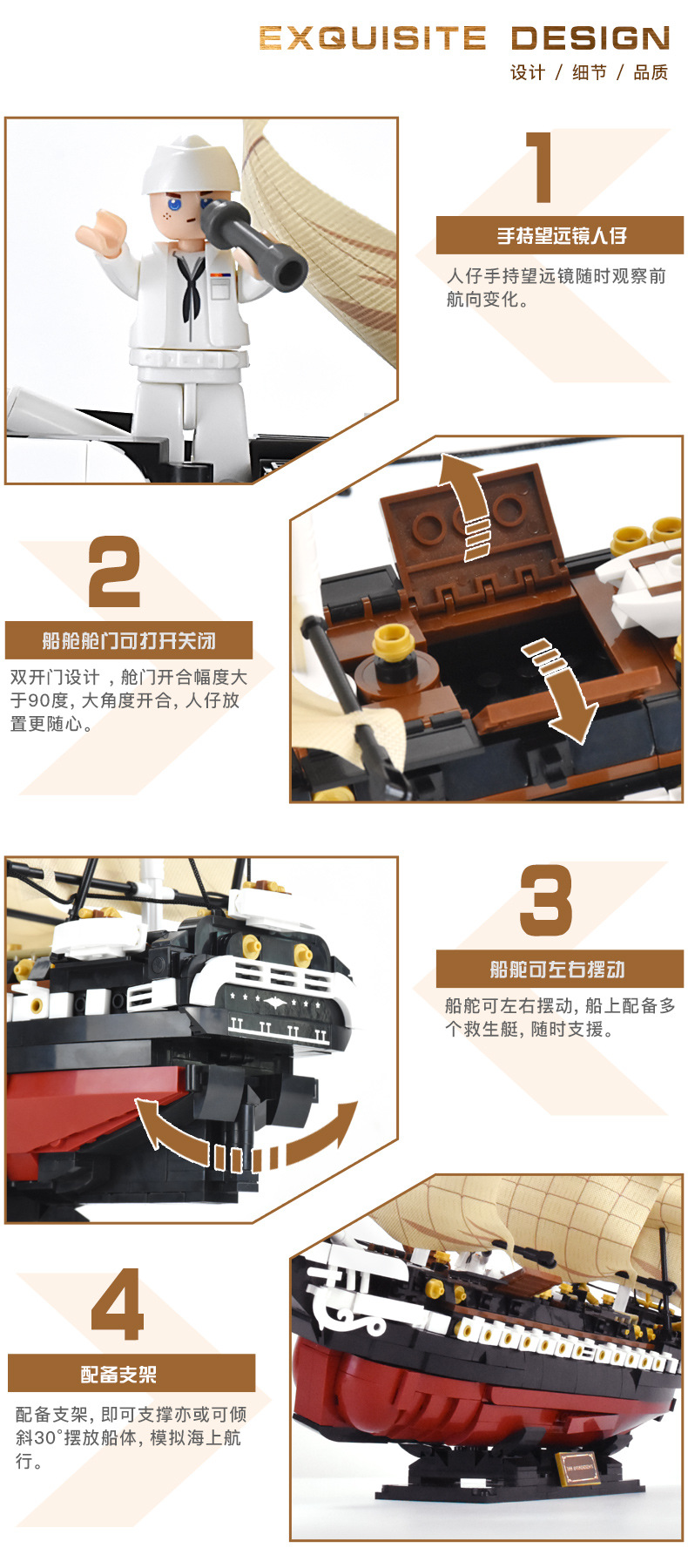 EXQUISITE DESIGN
设计 / 细节 / 品质

1
手持望远镜人仔
人仔手持望远镜随时观察前航向变化。

2
船舱舱门可打开关闭
双开门设计，舱门开合幅度大于90度，大角度开合，人仔放置更随心。

3
船舵可左右摆动
船舵可左右摆动，船上配备多个救生艇，随时支援。

4
配备支架
配备支架，即可支撑亦或可倾斜30°摆放船体，模拟海上航行。