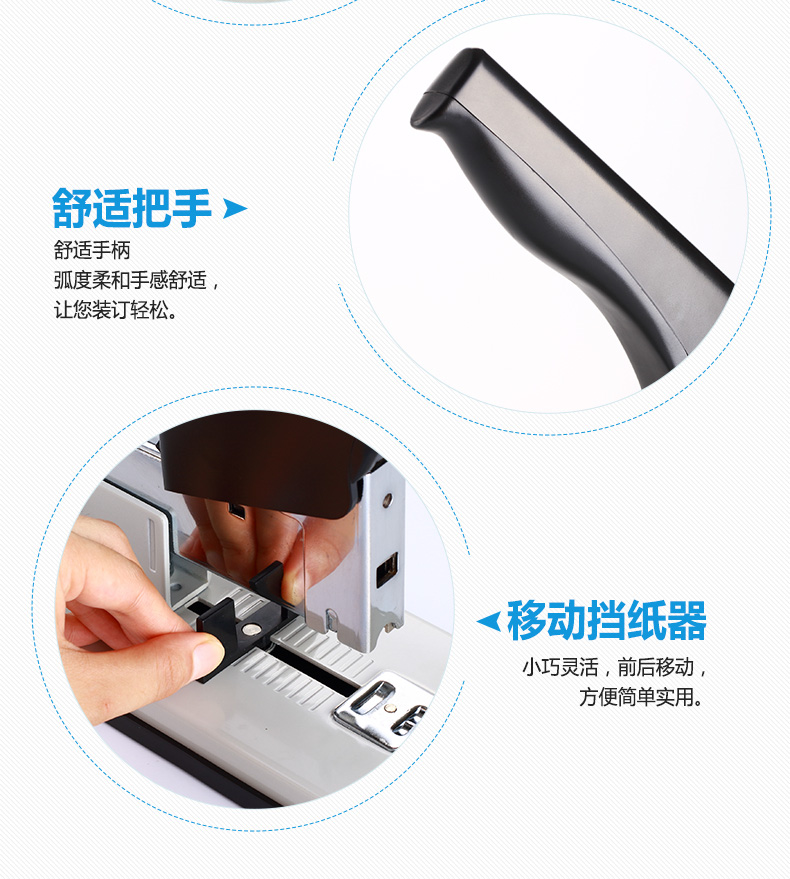 舒适把手

舒适手柄
弧度柔和手感舒适，
让您装订轻松。

移动挡纸器

小巧灵活，前后移动，
方便简单实用。