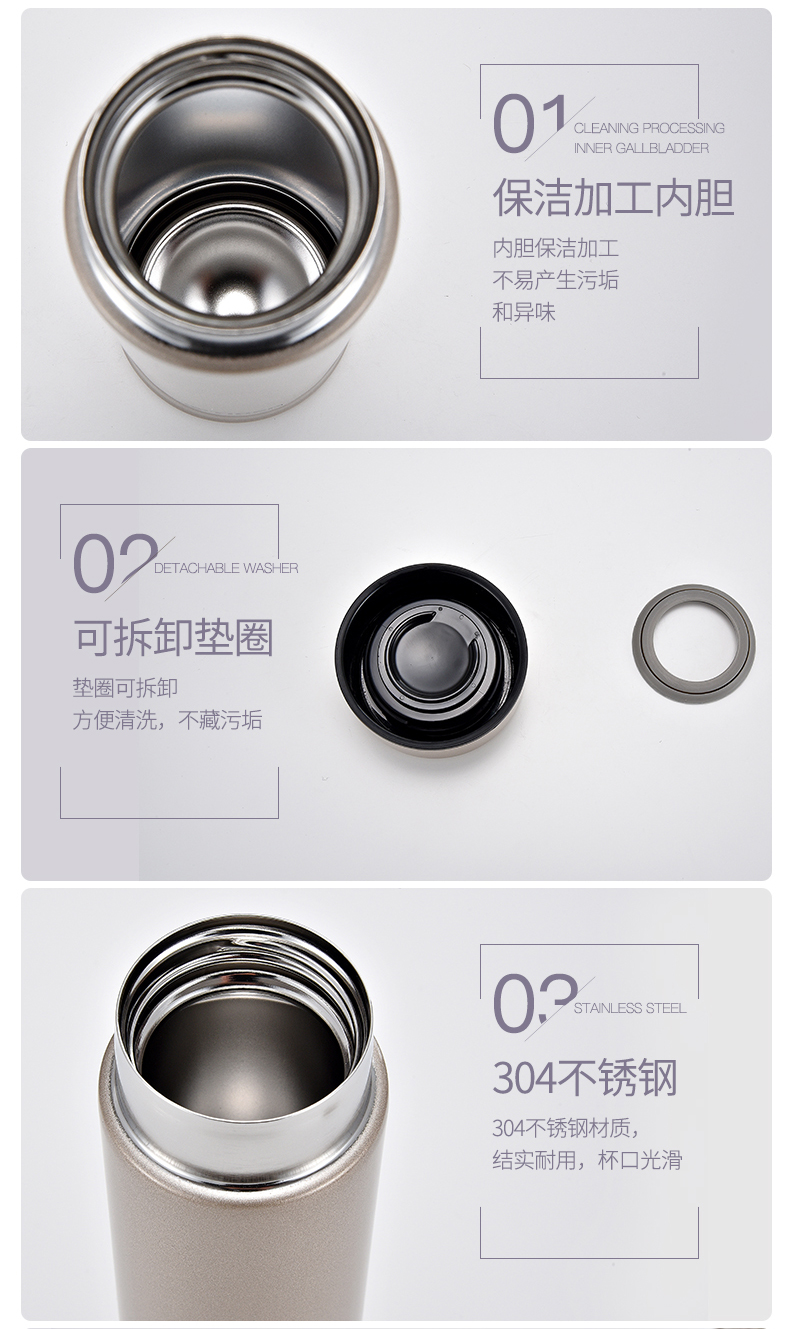 01 CLEANING PROCESSING INNER GALLBLADDER

保洁加工内胆

内胆保洁加工
不易产生污垢
和异味

02 DETACHABLE WASHER

可拆卸垫圈

垫圈可拆卸
方便清洗，不藏污垢

03 STAINLESS STEEL

304不锈钢

304不锈钢材质，
结实耐用，杯口光滑