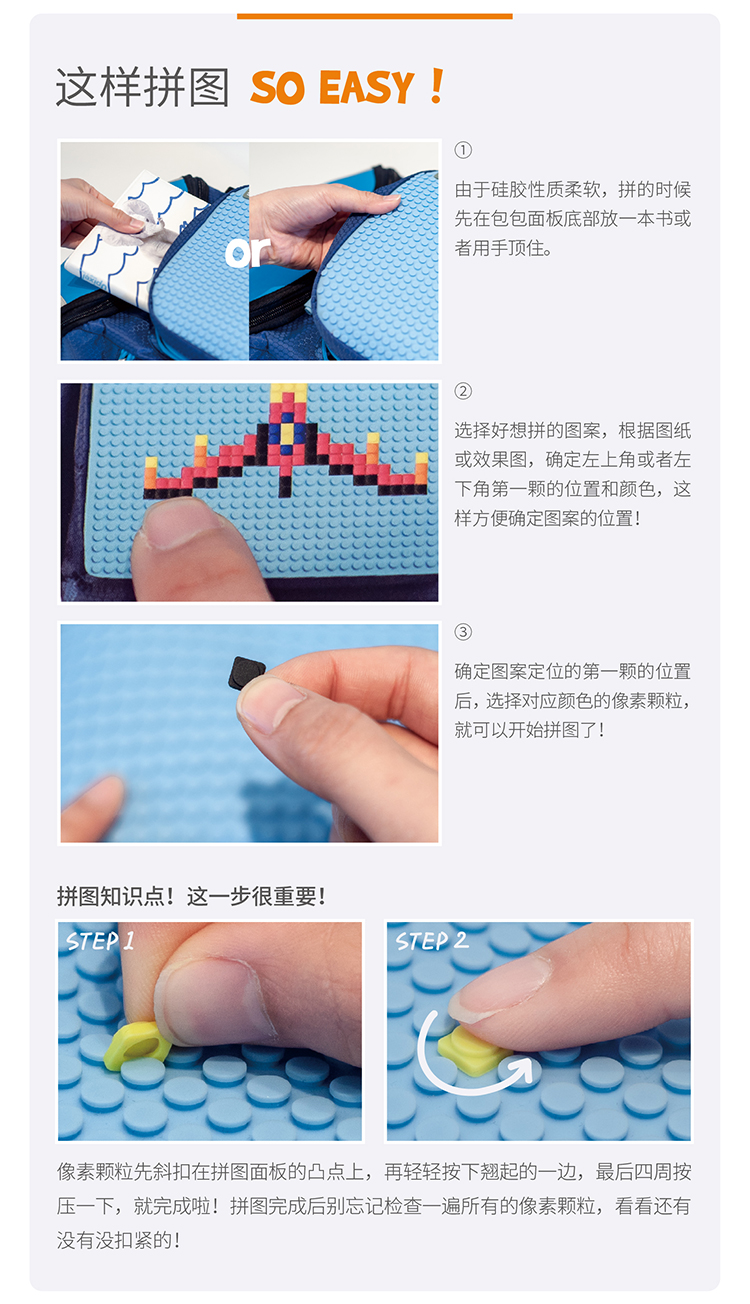 这样拼图 SO EASY！

or

①

由于硅胶性质柔软，拼的时候先在包包面板底部放一本书或者用手顶住。

②

选择好想拼的图案，根据图纸或效果图，确定左上角或者左下角第一颗的位置和颜色，这样方便确定图案的位置！

③

确定图案定位的第一颗的位置后，选择对应颜色的像素颗粒，就可以开始拼图了！

拼图知识点！这一步很重要！

STEP 1

STEP 2

像素颗粒先斜扣在拼图面板的凸点上，再轻轻按下翘起的一边，最后四周按压一下，就完成啦！拼图完成后别忘记检查一遍所有的像素颗粒，看看还有没有没扣紧的！