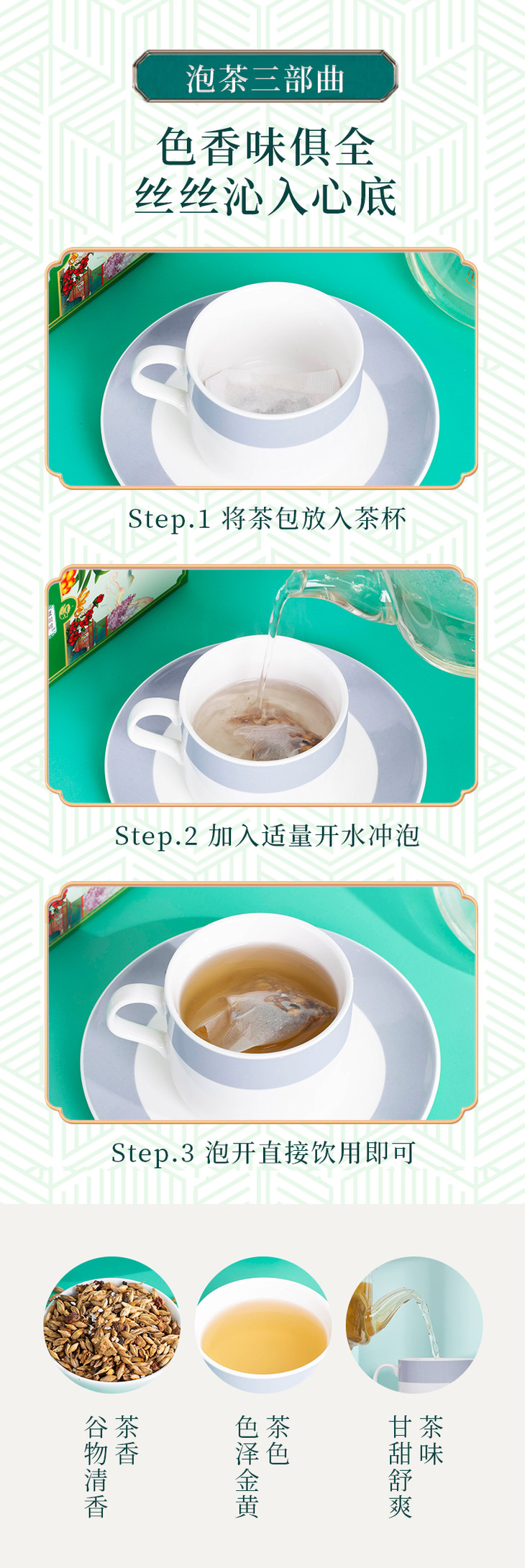 泡茶三部曲

色香味俱全
丝丝沁入心底

Step.1 将茶包放入茶杯

Step.2 加入适量开水冲泡

Step.3 泡开直接饮用即可

茶香
谷物清香

茶色
色泽金黄

茶味
甘甜舒爽