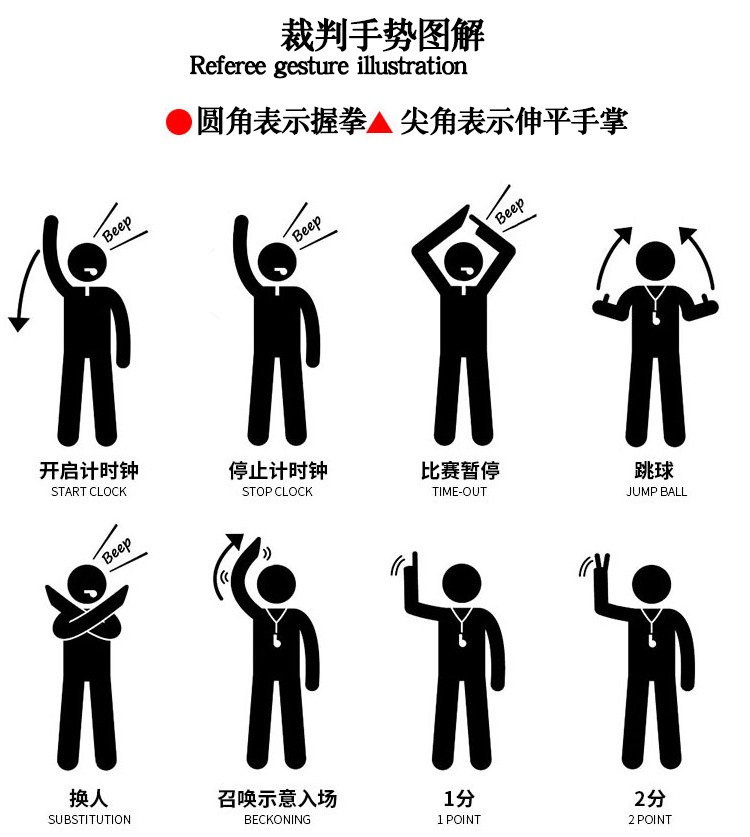 裁判手势图解
Referee gesture illustration

●圆角表示握拳▲ 尖角表示伸平手掌

Beep
开启计时钟
START CLOCK

Beep
停止计时钟
STOP CLOCK

Beep
比赛暂停
TIME-OUT

跳球
JUMP BALL

Beep
换人
SUBSTITUTION

召唤示意入场
BECKONING

1分
1 POINT

2分
2 POINT