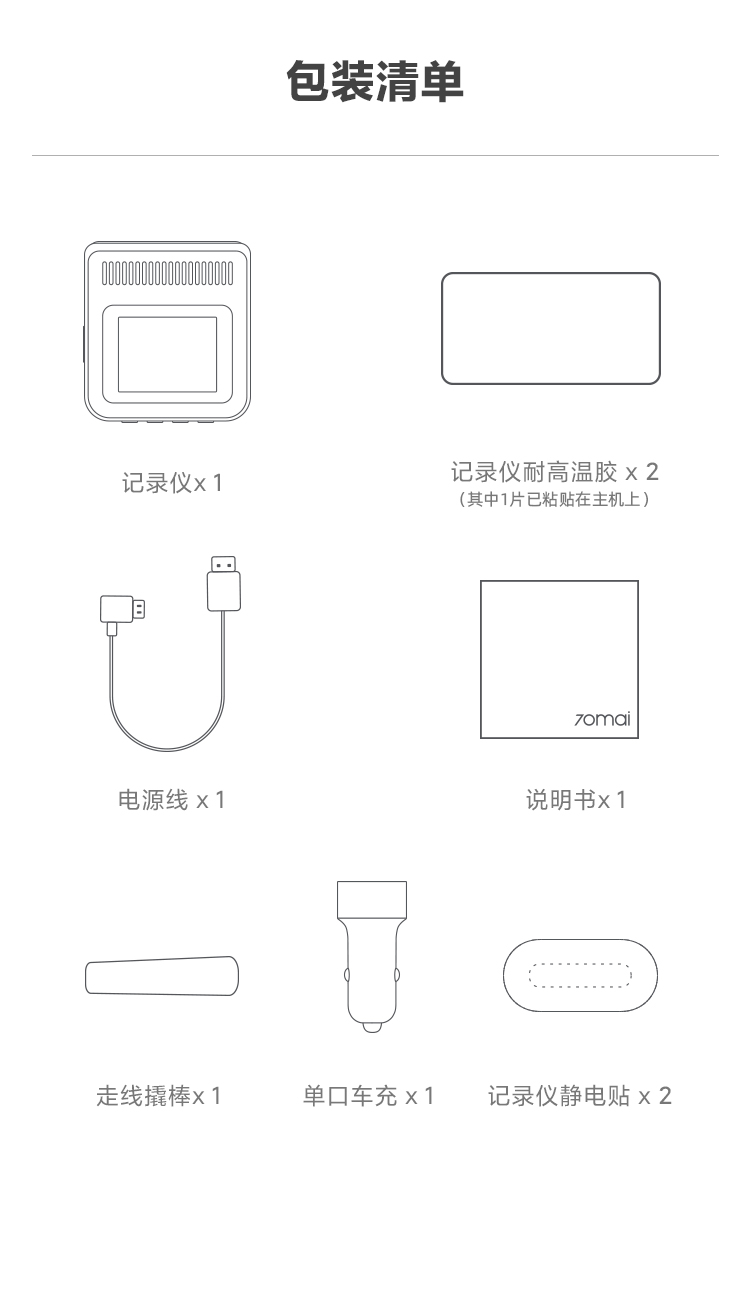 包装清单

记录仪x 1

记录仪耐高温胶 x 2
（其中1片已粘贴在主机上）

电源线 x 1

70mai

说明书x 1

走线撬棒x 1

单口车充 x 1

记录仪静电贴 x 2