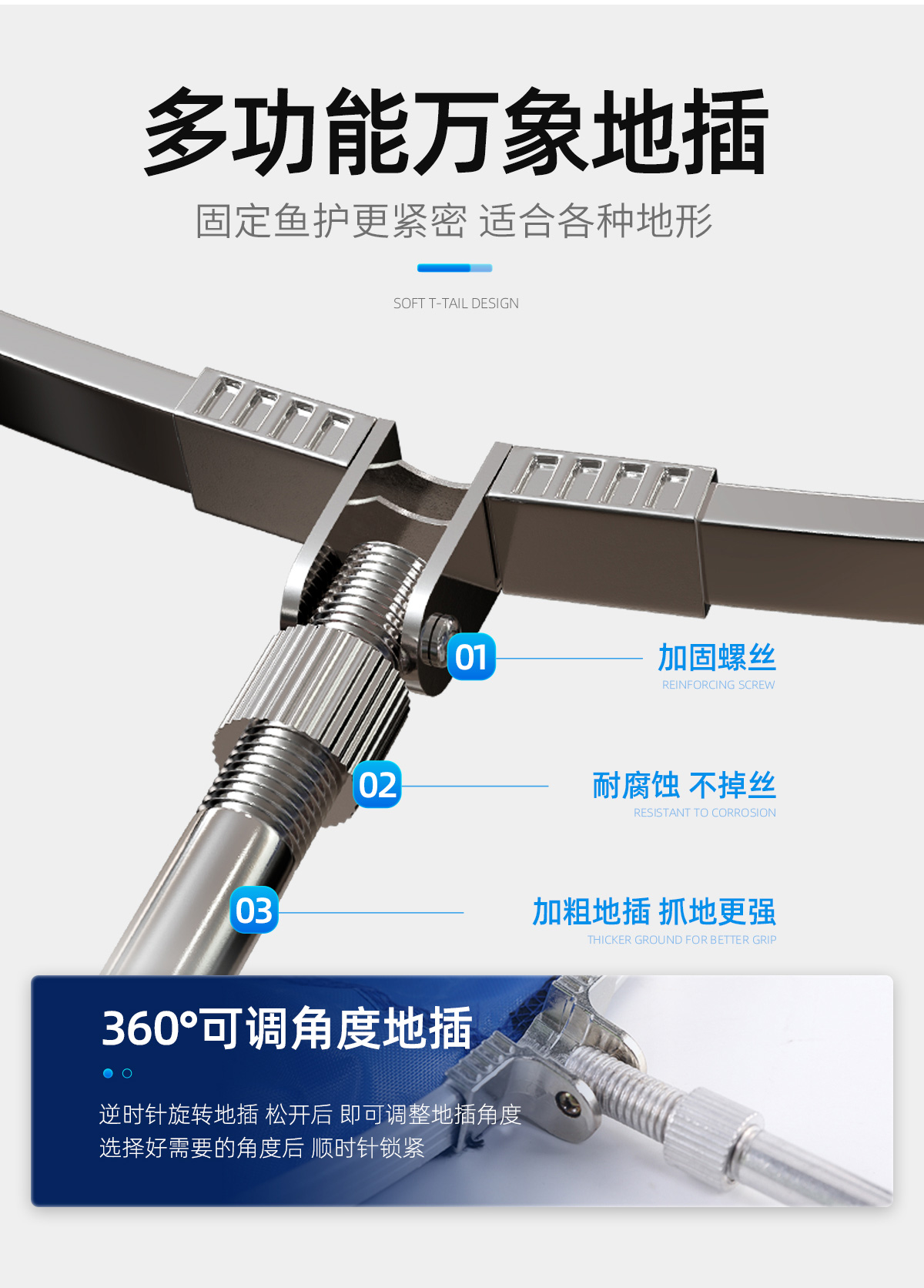 多功能万象地插

固定鱼护更紧密 适合各种地形

SOFT T-TAIL DESIGN

01
加固螺丝
REINFORCING SCREW

02
耐腐蚀 不掉丝
RESISTANT TO CORROSION

03
加粗地插 抓地更强
THICKER GROUND FOR BETTER GRIP

360°可调角度地插

逆时针旋转地插 松开后 即可调整地插角度
选择好需要的角度后 顺时针锁紧