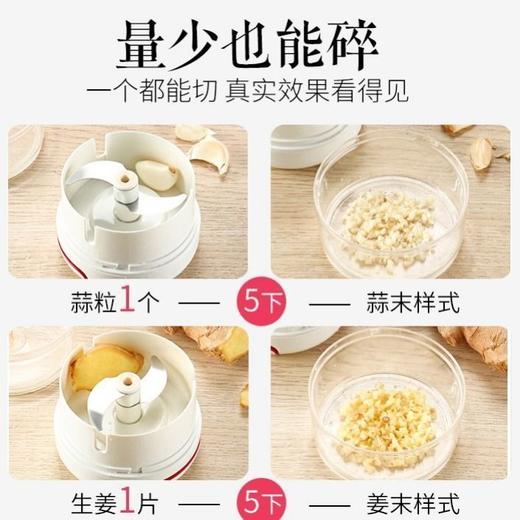 量少也能碎

一个都能切 真实效果看得见

蒜粒1个 —— 5下 —— 蒜末样式

生姜1片 —— 5下 —— 姜末样式