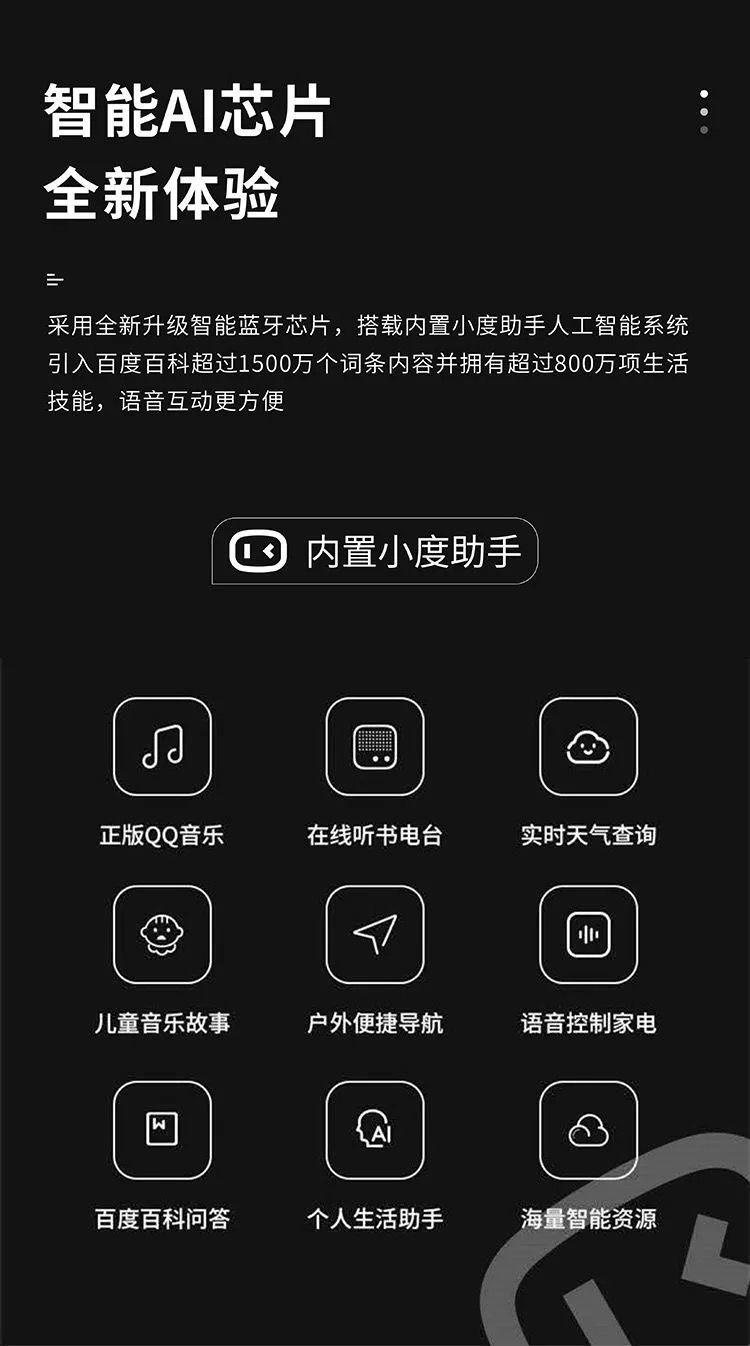 智能AI芯片
全新体验

采用全新升级智能蓝牙芯片，搭载内置小度助手人工智能系统引入百度百科超过1500万个词条内容并拥有超过800万项生活技能，语音互动更方便

内置小度助手

正版QQ音乐

在线听书电台

实时天气查询

儿童音乐故事

户外便捷导航

语音控制家电

百度百科问答

个人生活助手

海量智能资源