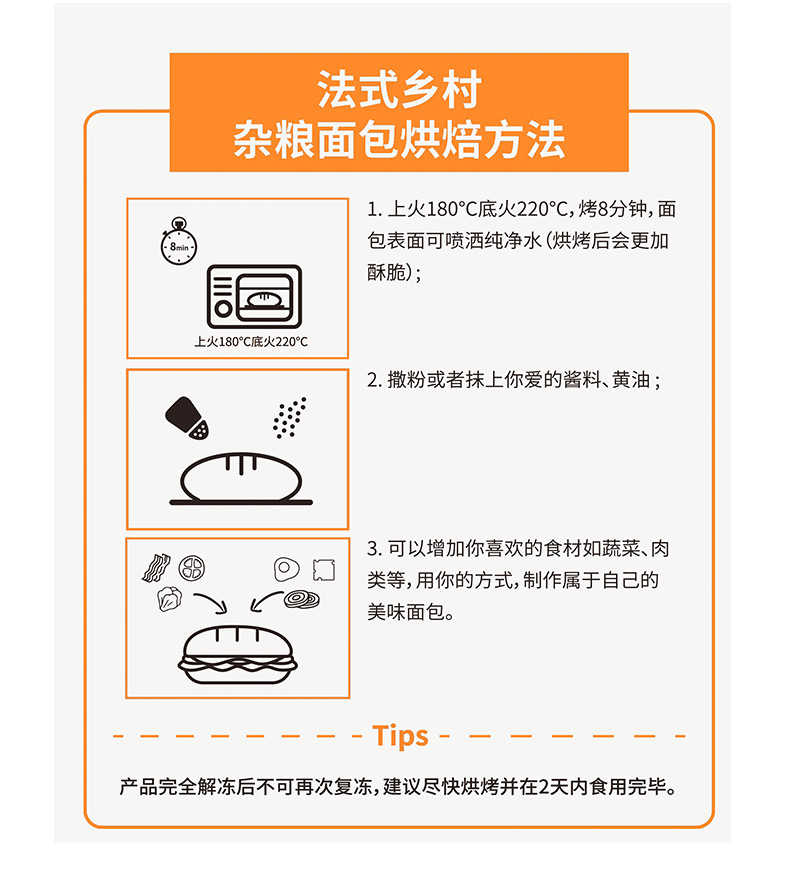 法式乡村
杂粮面包烘焙方法

8min

上火180°C底火220°C

1. 上火180°C底火220°C，烤8分钟，面包表面可喷洒纯净水（烘烤后会更加酥脆）；

2. 撒粉或者抹上你爱的酱料、黄油；

3. 可以增加你喜欢的食材如蔬菜、肉类等，用你的方式，制作属于自己的美味面包。

Tips

产品完全解冻后不可再次复冻，建议尽快烘烤并在2天内食用完毕。