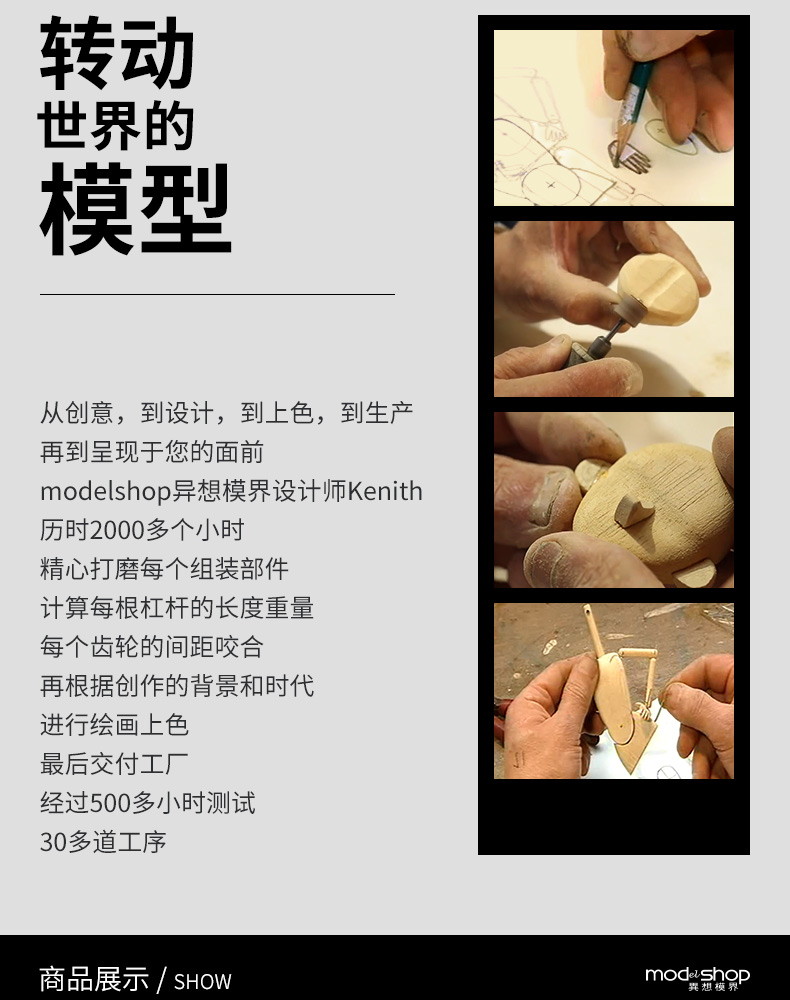 转动
世界的
模型

从创意，到设计，到上色，到生产
再到呈现于您的面前
modelshop异想模界设计师Kenith
历时2000多个小时
精心打磨每个组装部件
计算每根杠杆的长度重量
每个齿轮的间距咬合
再根据创作的背景和时代
进行绘画上色
最后交付工厂
经过500多小时测试
30多道工序

商品展示 / SHOW

modelshop
異想模界