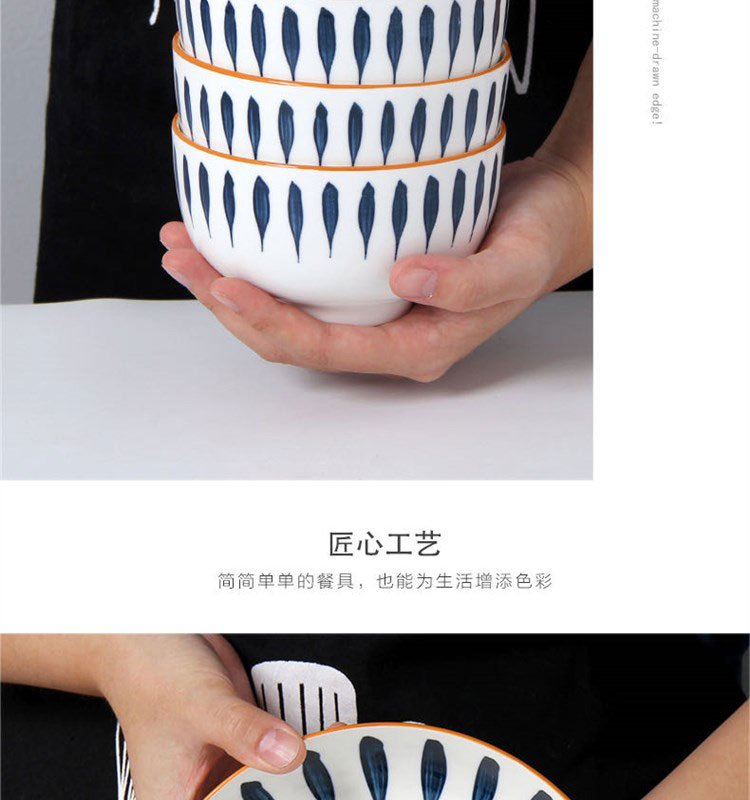 machine-drawn edge!

匠心工艺

简简单单的餐具，也能为生活增添色彩