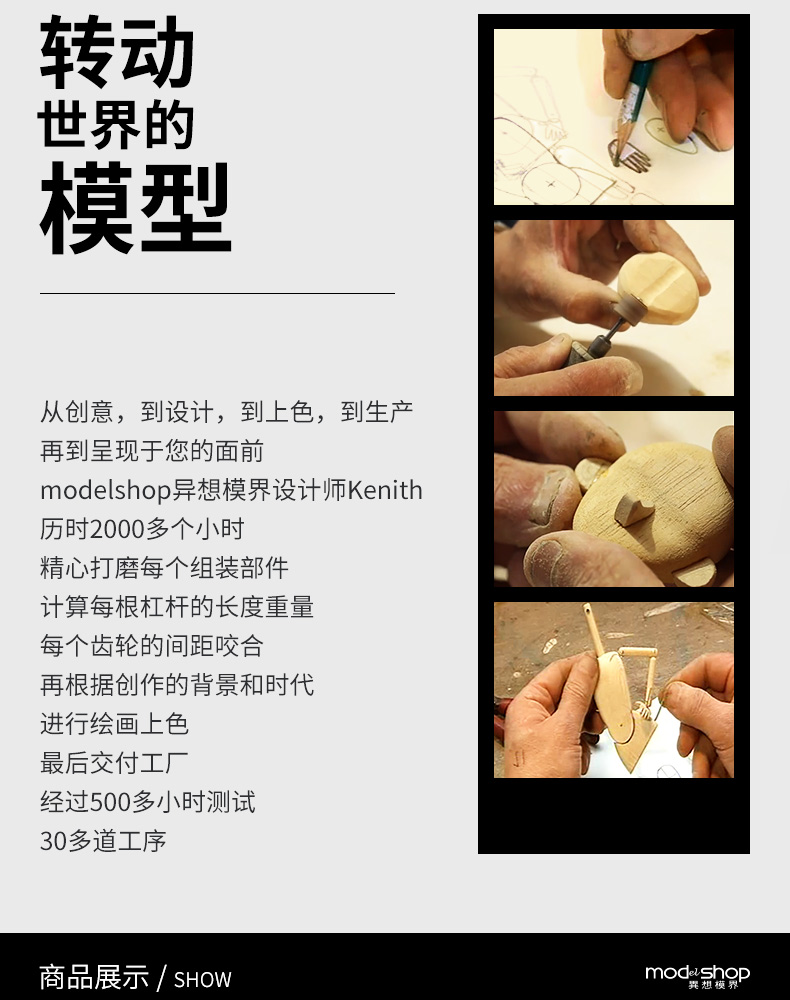 转动
世界的
模型

从创意，到设计，到上色，到生产
再到呈现于您的面前
modelshop异想模界设计师Kenith
历时2000多个小时
精心打磨每个组装部件
计算每根杠杆的长度重量
每个齿轮的间距咬合
再根据创作的背景和时代
进行绘画上色
最后交付工厂
经过500多小时测试
30多道工序

商品展示 / SHOW

modelshop
異想模界