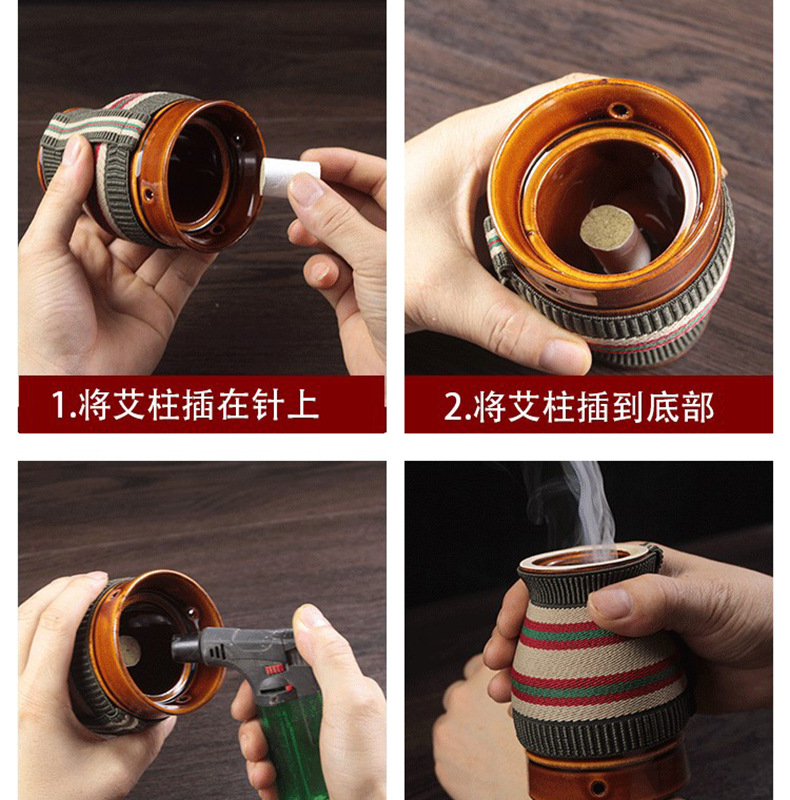 1.将艾柱插在针上

2.将艾柱插到底部