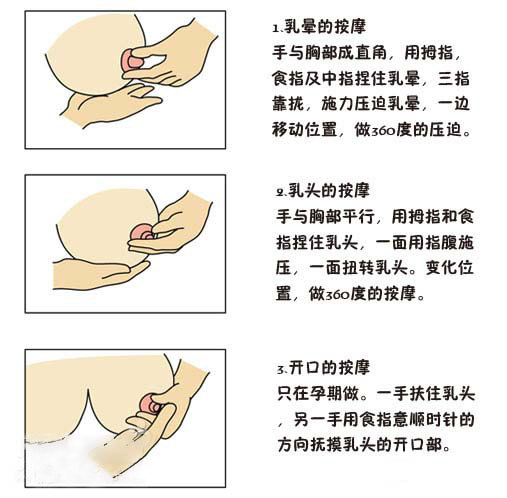 1.乳晕的按摩
手与胸部成直角，用拇指，食指及中指捏住乳晕，三指靠拢，施力压迫乳晕，一边移动位置，做360度的压迫。

2.乳头的按摩
手与胸部平行，用拇指和食指捏住乳头，一面用指腹施压，一面扭转乳头。变化位置，做360度的按摩。

3.开口的按摩
只在孕期做。一手扶住乳头，另一手用食指意顺时针的方向抚摸乳头的开口部。