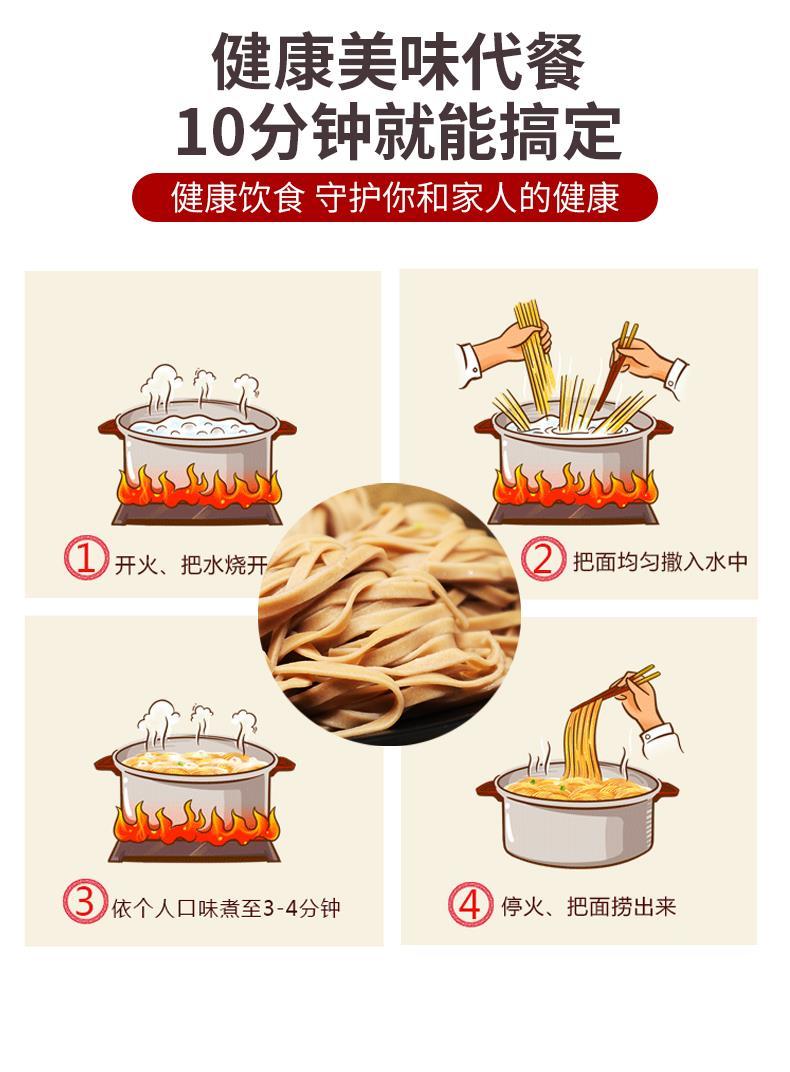 健康美味代餐
10分钟就能搞定

健康饮食 守护你和家人的健康

1 开火、把水烧开

2 把面均匀撒入水中

3 依个人口味煮至3-4分钟

4 停火、把面捞出来