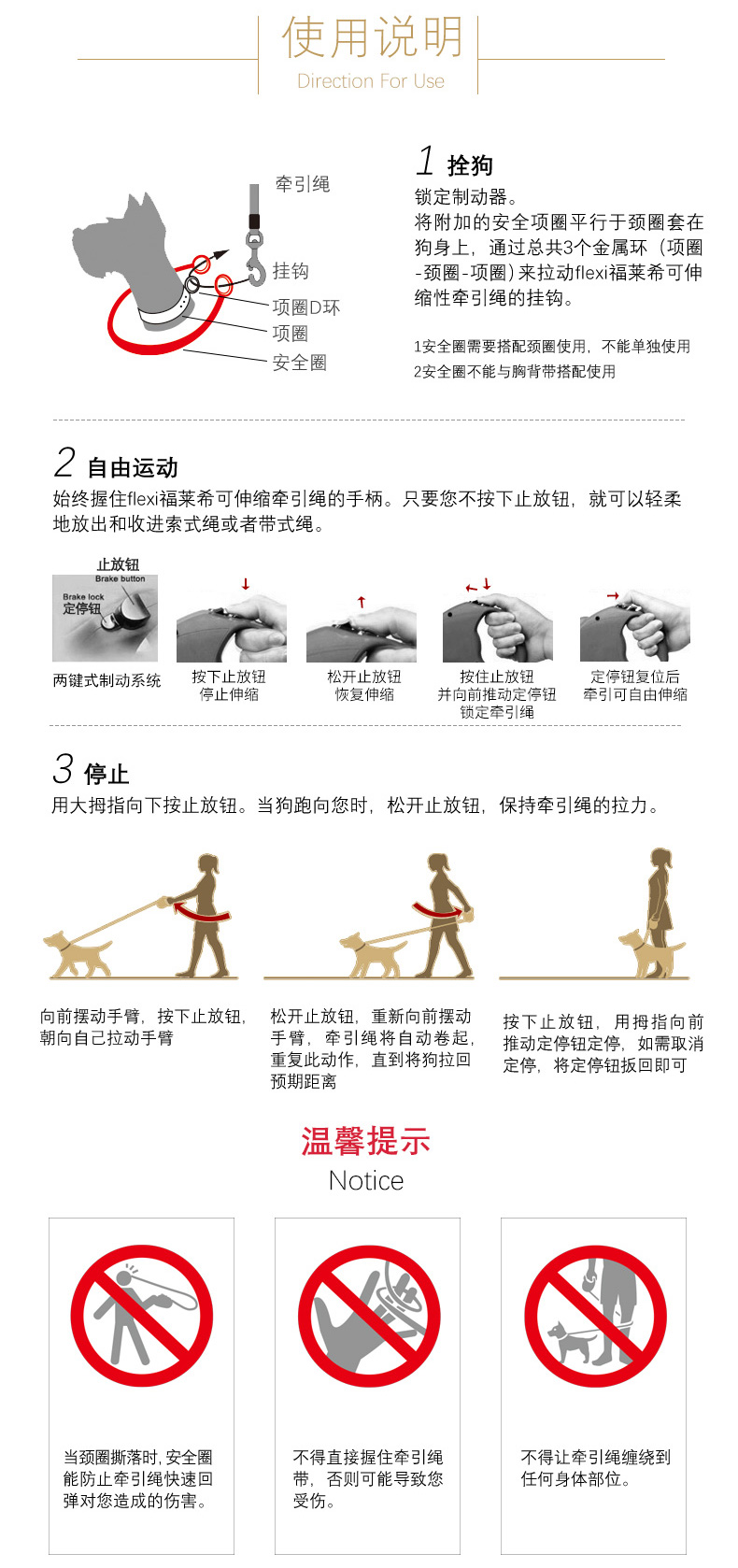 使用说明
Direction For Use

牵引绳
挂钩
项圈D环
项圈
安全圈

1 拴狗
锁定制动器。
将附加的安全项圈平行于颈圈套在狗身上，通过总共3个金属环（项圈-颈圈-项圈）来拉动flexi福莱希可伸缩性牵引绳的挂钩。

1安全圈需要搭配颈圈使用，不能单独使用
2安全圈不能与胸背带搭配使用

2 自由运动
始终握住flexi福莱希可伸缩牵引绳的手柄。只要您不按下止放钮，就可以轻柔地放出和收进索式绳或者带式绳。

止放钮
Brake button
Brake lock
定停钮
两键式制动系统

按下止放钮
停止伸缩

松开止放钮
恢复伸缩

按住止放钮
并向前推动定停钮
锁定牵引绳

定停钮复位后
牵引可自由伸缩

3 停止
用大拇指向下按止放钮。当狗跑向您时，松开止放钮，保持牵引绳的拉力。

向前摆动手臂，按下止放钮，朝向自己拉动手臂

松开止放钮，重新向前摆动手臂，牵引绳将自动卷起，重复此动作，直到将狗拉回预期距离

按下止放钮，用拇指向前推动定停钮定停，如需取消定停，将定停钮扳回即可

温馨提示
Notice

当颈圈撕落时，安全圈能防止牵引绳快速回弹对您造成的伤害。

不得直接握住牵引绳带，否则可能导致您受伤。

不得让牵引绳缠绕到任何身体部位。