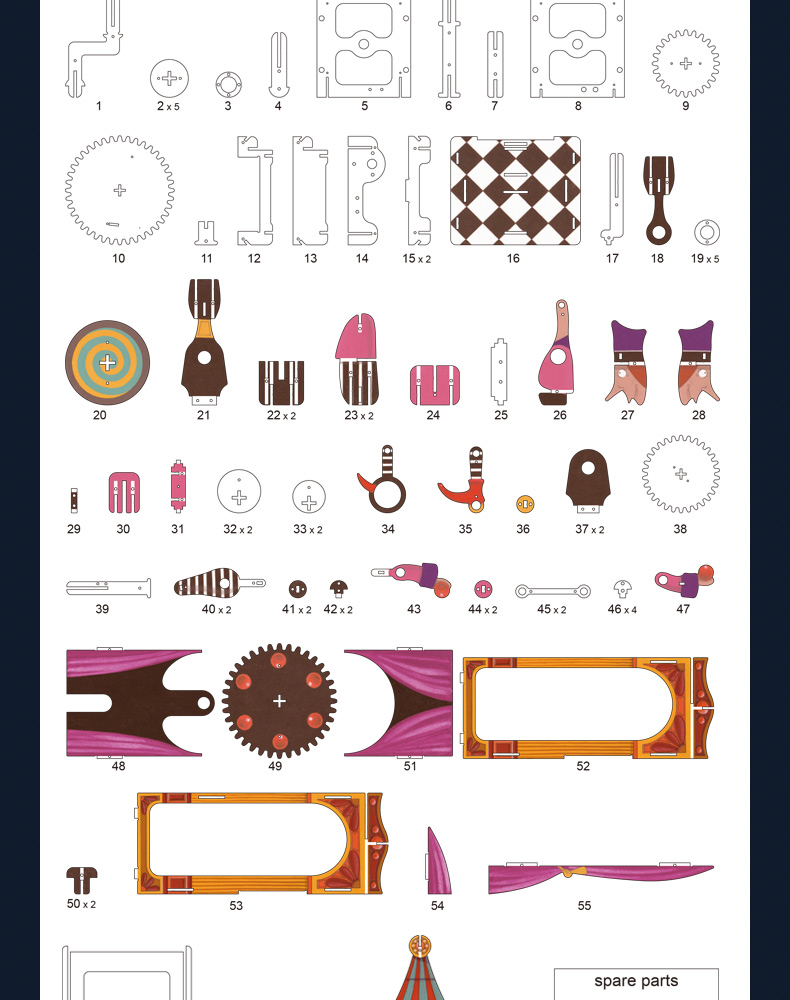 1 2 x 5 3 4 5 6 7 8 9

10 11 12 13 14 15 x 2 16 17 18 19 x 5

20 21 22 x 2 23 x 2 24 25 26 27 28

29 30 31 32 x 2 33 x 2 34 35 36 37 x 2 38

39 40 x 2 41 x 2 42 x 2 43 44 x 2 45 x 2 46 x 4 47

48 49 51 52

50 x 2 53 54 55

spare parts