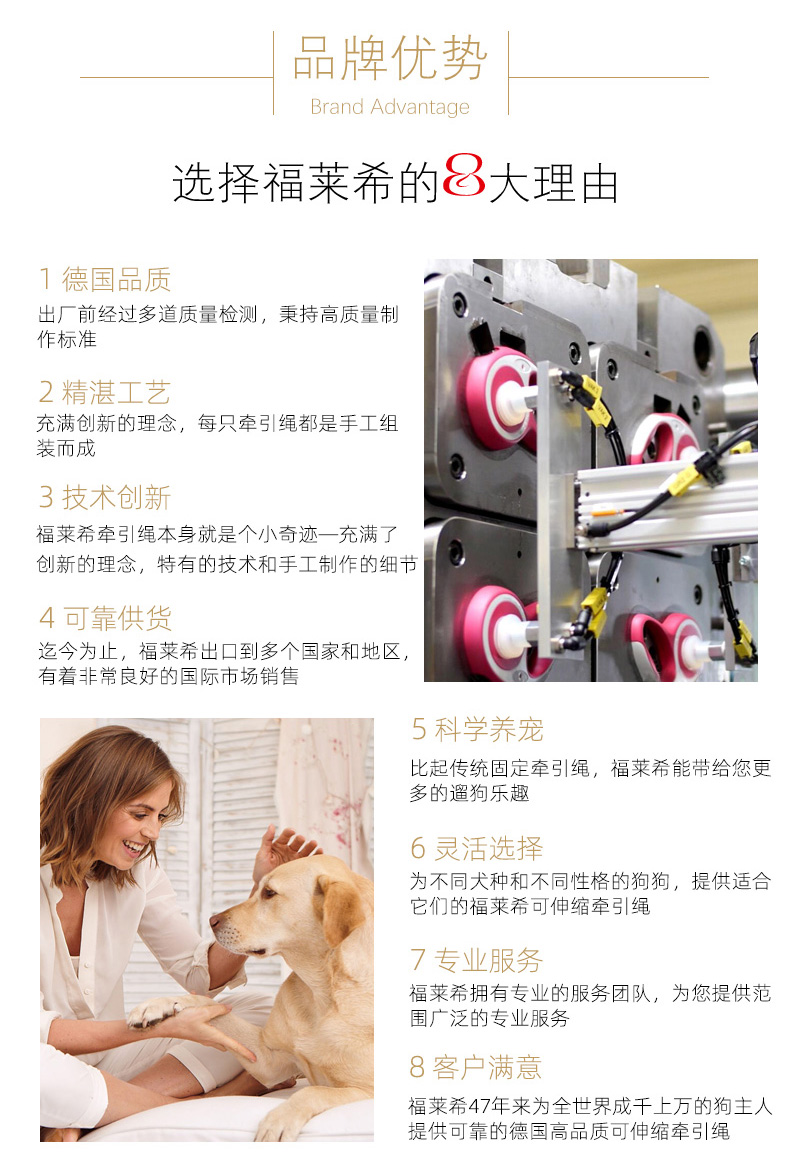 品牌优势
Brand Advantage

选择福莱希的8大理由

1 德国品质
出厂前经过多道质量检测，秉持高质量制作标准

2 精湛工艺
充满创新的理念，每只牵引绳都是手工组装而成

3 技术创新
福莱希牵引绳本身就是个小奇迹—充满了创新的理念，特有的技术和手工制作的细节

4 可靠供货
迄今为止，福莱希出口到多个国家和地区，有着非常良好的国际市场销售

5 科学养宠
比起传统固定牵引绳，福莱希能带给您更多的遛狗乐趣

6 灵活选择
为不同犬种和不同性格的狗狗，提供适合它们的福莱希可伸缩牵引绳

7 专业服务
福莱希拥有专业的服务团队，为您提供范围广泛的专业服务

8 客户满意
福莱希47年来为全世界成千上万的狗主人提供可靠的德国高品质可伸缩牵引绳