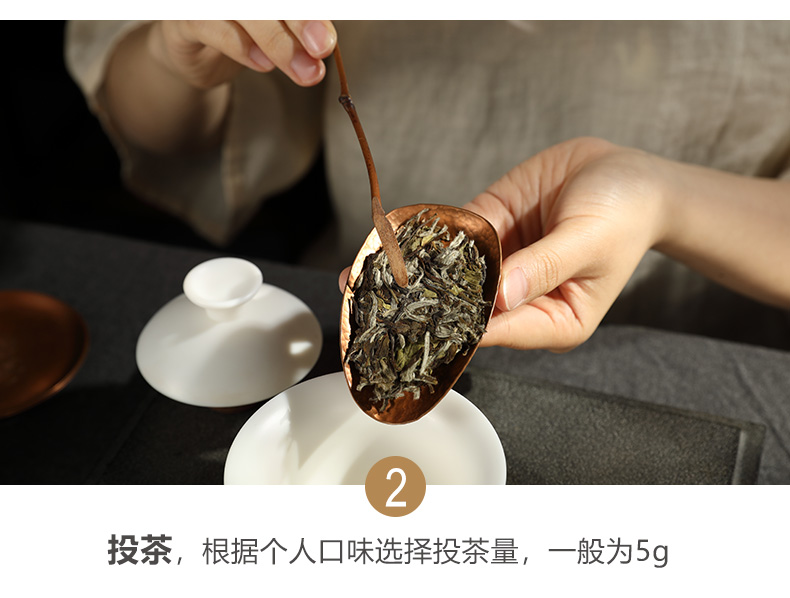 2

投茶，根据个人口味选择投茶量，一般为5g