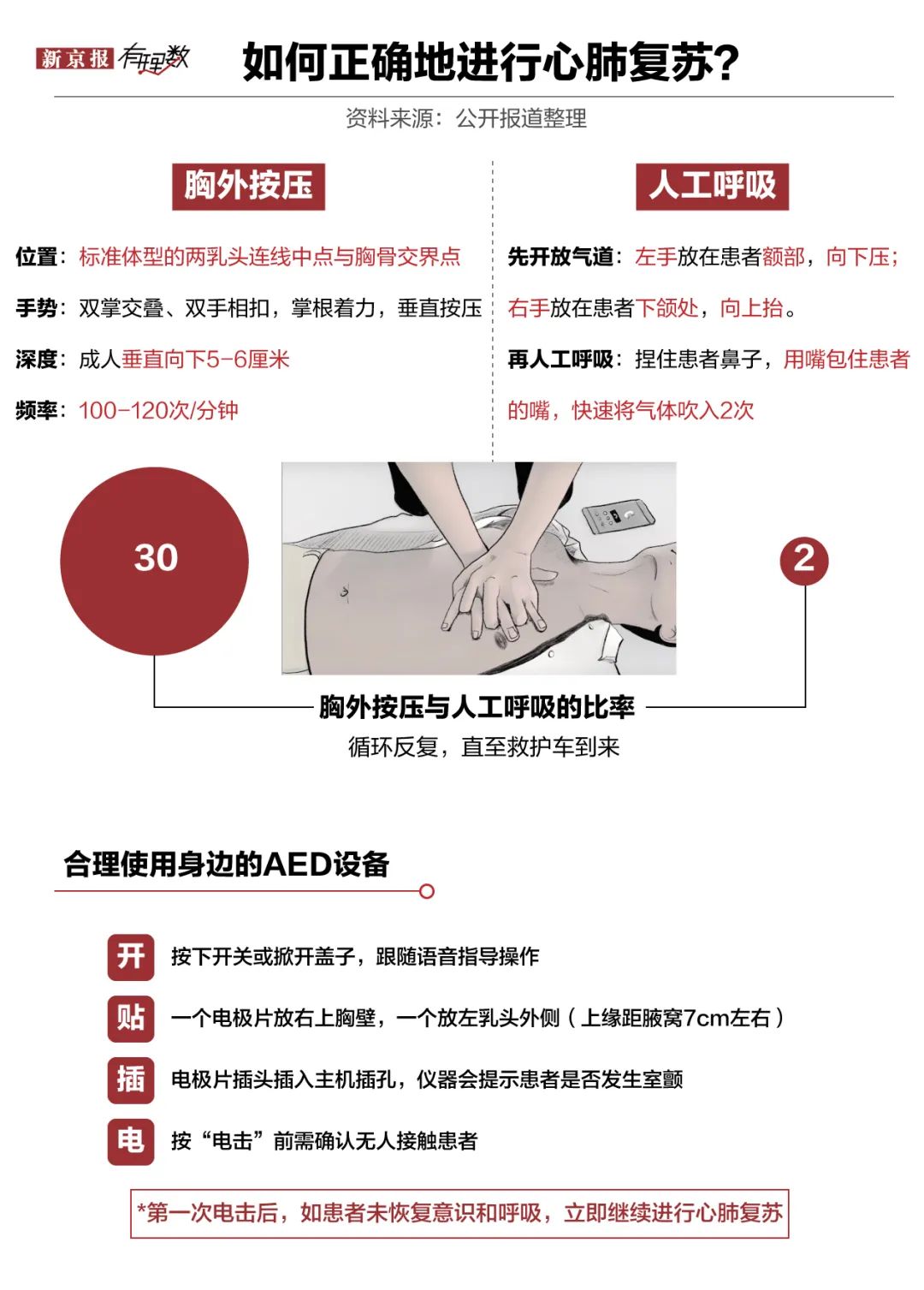 新京报 有理数

如何正确地进行心肺复苏?

资料来源:公开报道整理

胸外按压

位置:标准体型的两乳头连线中点与胸骨交界点

手势:双掌交叠、双手相扣,掌根着力,垂直按压

深度:成人垂直向下5-6厘米

频率:100-120次/分钟

人工呼吸

先开放气道:左手放在患者额部,向下压;右手放在患者下颌处,向上抬。

再人工呼吸:捏住患者鼻子,用嘴包住患者的嘴,快速将气体吹入2次

30

2

胸外按压与人工呼吸的比率

循环反复,直至救护车到来

合理使用身边的AED设备

开 按下开关或掀开盖子,跟随语音指导操作

贴 一个电极片放右上胸壁,一个放左乳头外侧(上缘距腋窝7cm左右)

插 电极片插头插入主机插孔,仪器会提示患者是否发生室颤

电 按“电击”前需确认无人接触患者

*第一次电击后,如患者未恢复意识和呼吸,立即继续进行心肺复苏