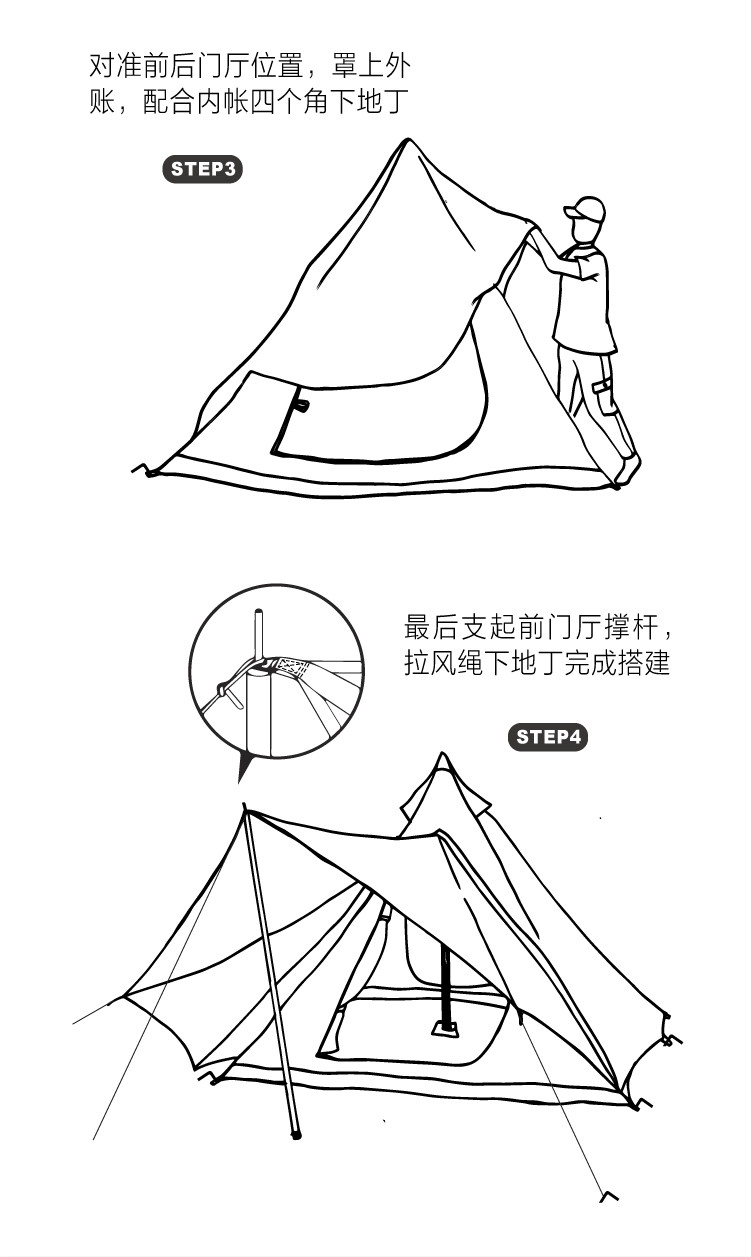 对准前后门厅位置，罩上外账，配合内帐四个角下地丁

STEP3

最后支起前门厅撑杆，拉风绳下地丁完成搭建

STEP4