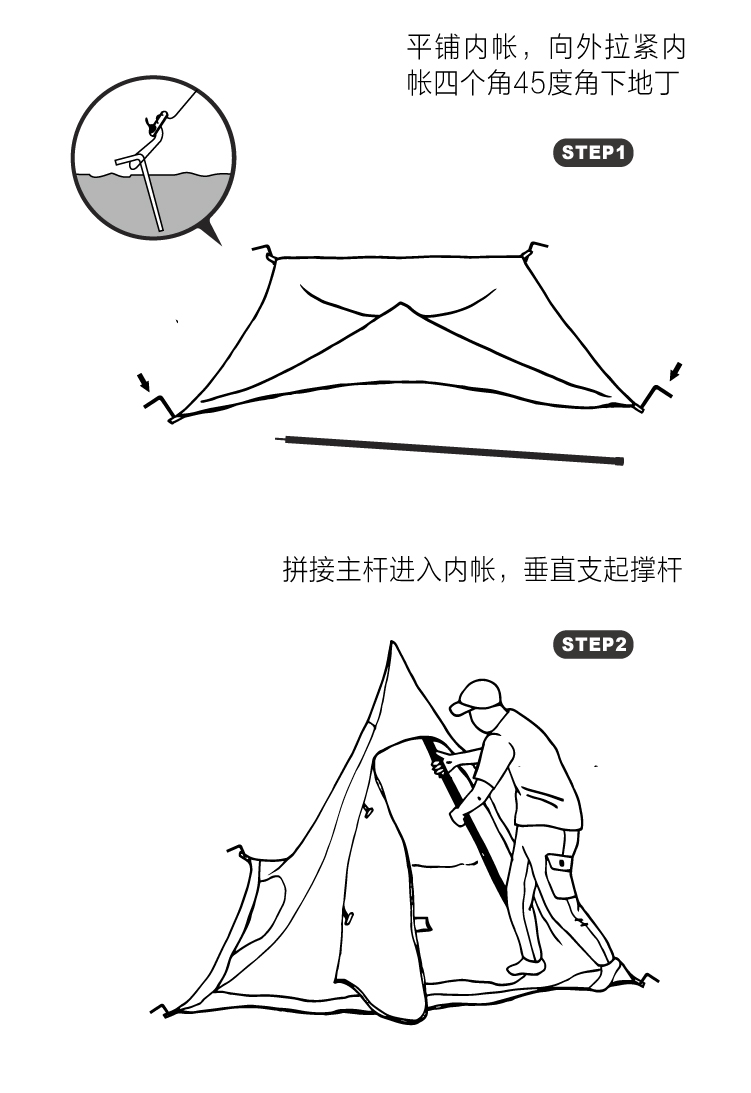 平铺内帐，向外拉紧内帐四个角45度角下地丁

STEP1

拼接主杆进入内帐，垂直支起撑杆

STEP2