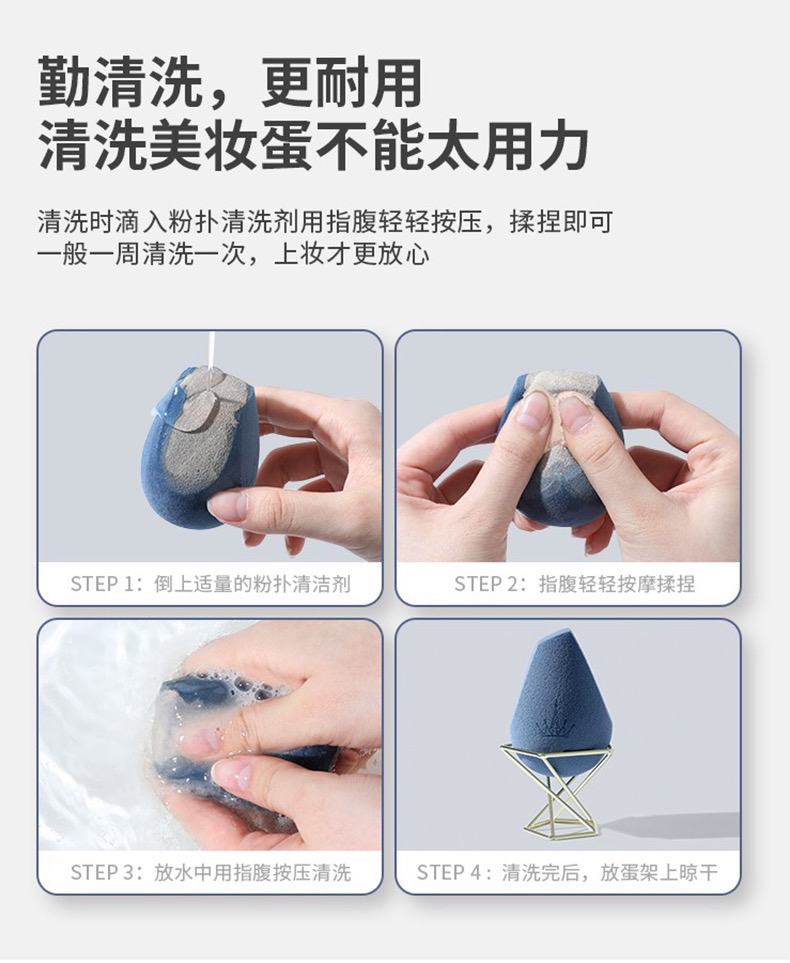 勤清洗，更耐用
清洗美妆蛋不能太用力

清洗时滴入粉扑清洗剂用指腹轻轻按压，揉捏即可
一般一周清洗一次，上妆才更放心

STEP 1：倒上适量的粉扑清洁剂

STEP 2：指腹轻轻按摩揉捏

STEP 3：放水中用指腹按压清洗

STEP 4：清洗完后，放蛋架上晾干