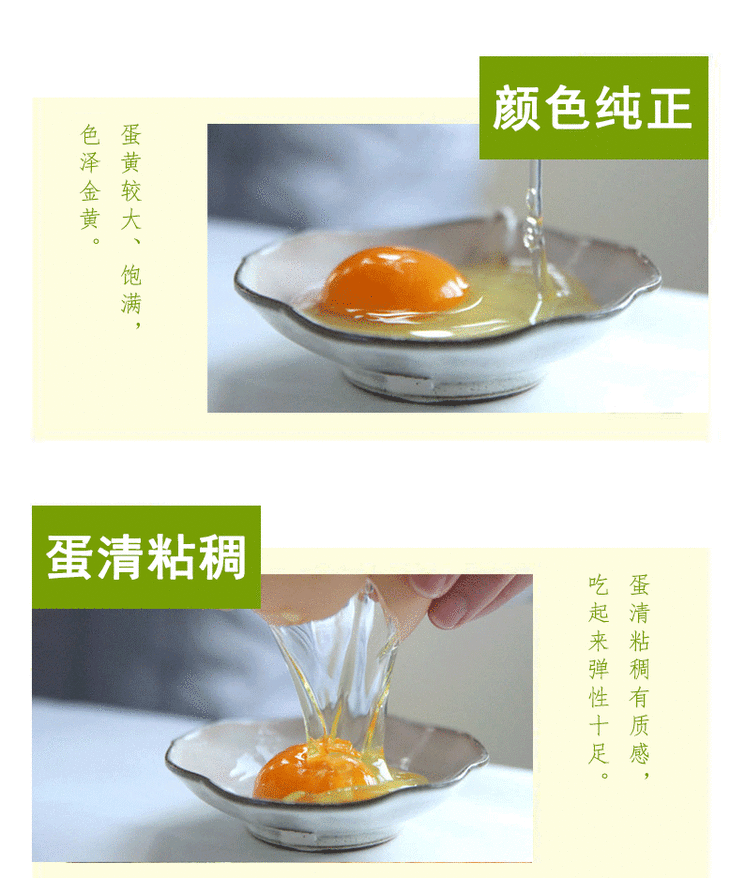 颜色纯正

蛋黄较大、饱满，色泽金黄。

蛋清粘稠

蛋清粘稠有质感，吃起来弹性十足。