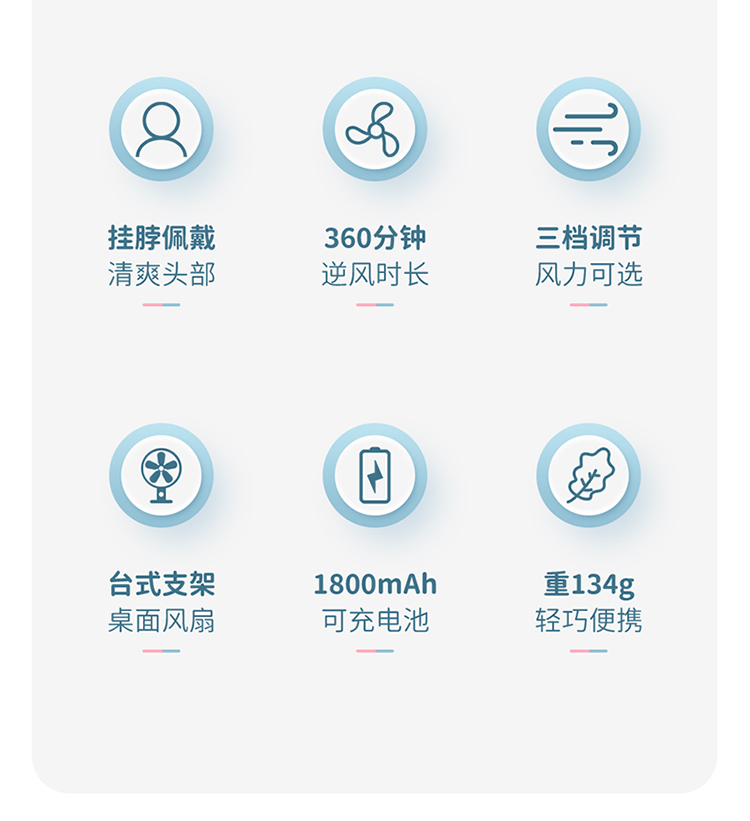 挂脖佩戴
清爽头部

360分钟
逆风时长

三档调节
风力可选

台式支架
桌面风扇

1800mAh
可充电池

重134g
轻巧便携