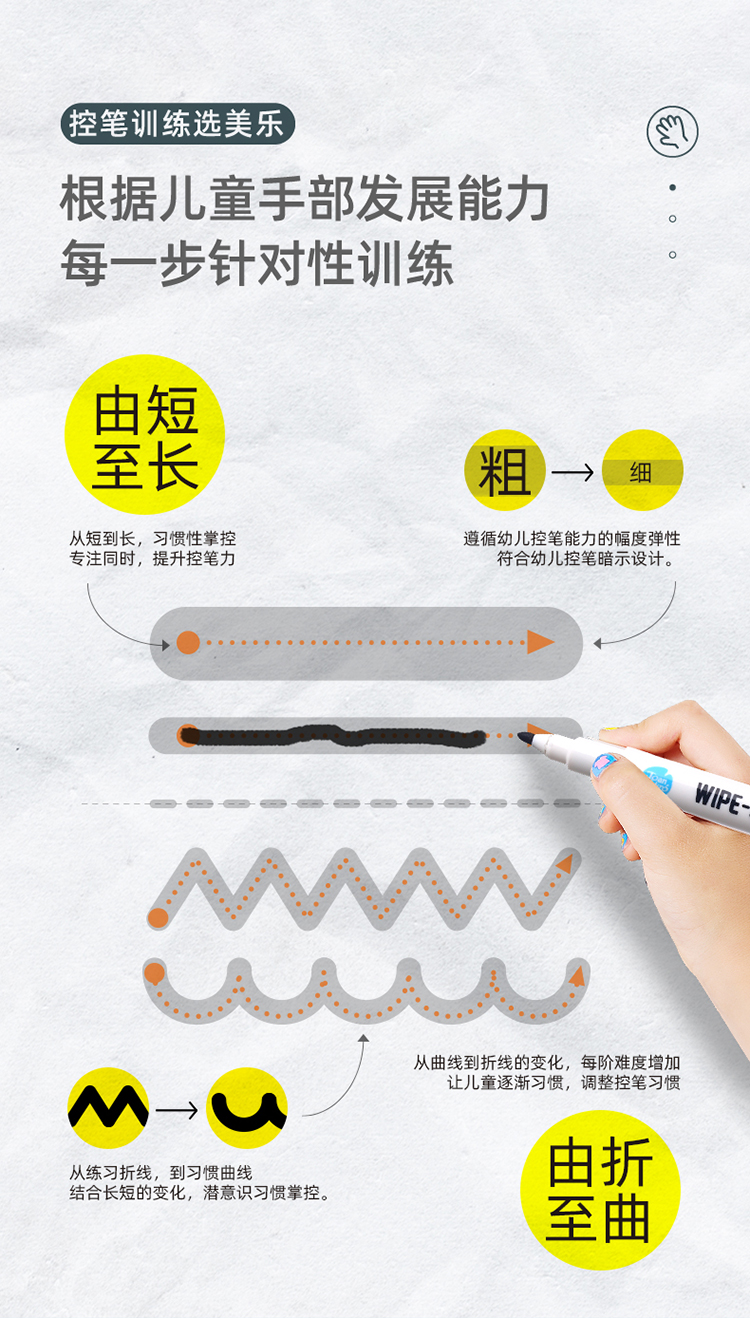 控笔训练选美乐

根据儿童手部发展能力
每一步针对性训练

由短至长

从短到长，习惯性掌控
专注同时，提升控笔力

粗 → 细

遵循幼儿控笔能力的幅度弹性
符合幼儿控笔暗示设计。

WIPE-

从曲线到折线的变化，每阶难度增加
让儿童逐渐习惯，调整控笔习惯

从练习折线，到习惯曲线
结合长短的变化，潜意识习惯掌控。

由折至曲