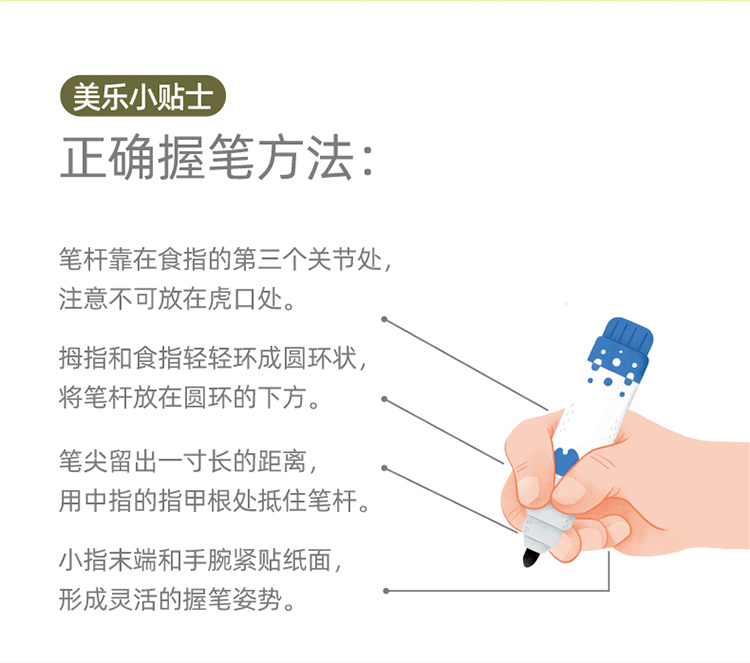 美乐小贴士

正确握笔方法：

笔杆靠在食指的第三个关节处，注意不可放在虎口处。

拇指和食指轻轻环成圆环状，将笔杆放在圆环的下方。

笔尖留出一寸长的距离，用中指的指甲根处抵住笔杆。

小指末端和手腕紧贴纸面，形成灵活的握笔姿势。