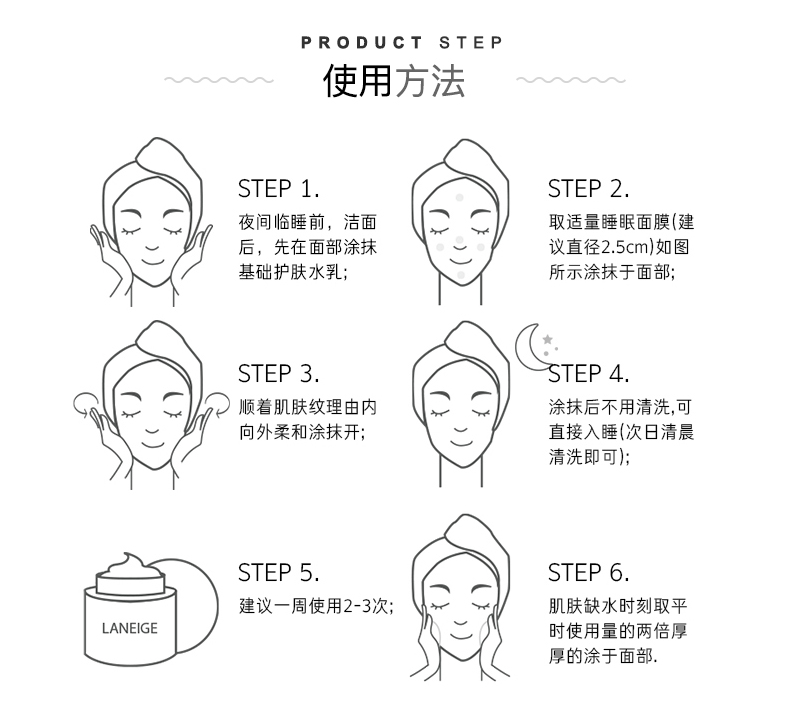 PRODUCT STEP

使用方法

STEP 1.
夜间临睡前，洁面后，先在面部涂抹基础护肤水乳;

STEP 2.
取适量睡眠面膜(建议直径2.5cm)如图所示涂抹于面部;

STEP 3.
顺着肌肤纹理由内向外柔和涂抹开;

STEP 4.
涂抹后不用清洗,可直接入睡(次日清晨清洗即可);

LANEIGE

STEP 5.
建议一周使用2-3次;

STEP 6.
肌肤缺水时刻取平时使用量的两倍厚厚的涂于面部.