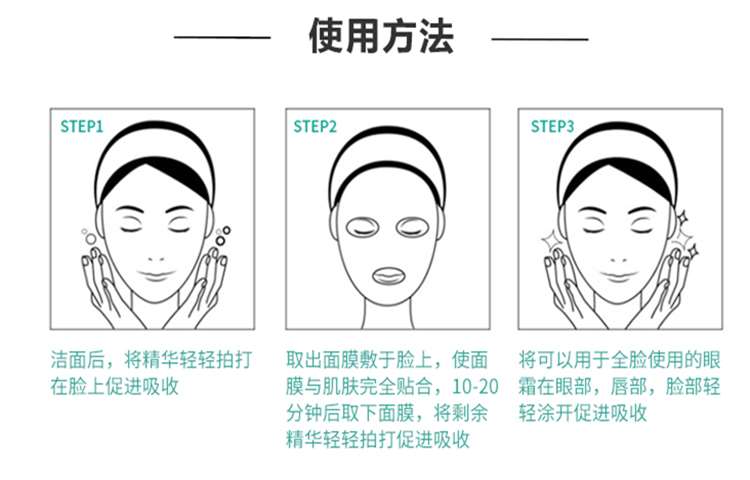 使用方法

STEP1

洁面后，将精华轻轻拍打在脸上促进吸收

STEP2

取出面膜敷于脸上，使面膜与肌肤完全贴合，10-20分钟后取下面膜，将剩余精华轻轻拍打促进吸收

STEP3

将可以用于全脸使用的眼霜在眼部，唇部，脸部轻轻涂开促进吸收