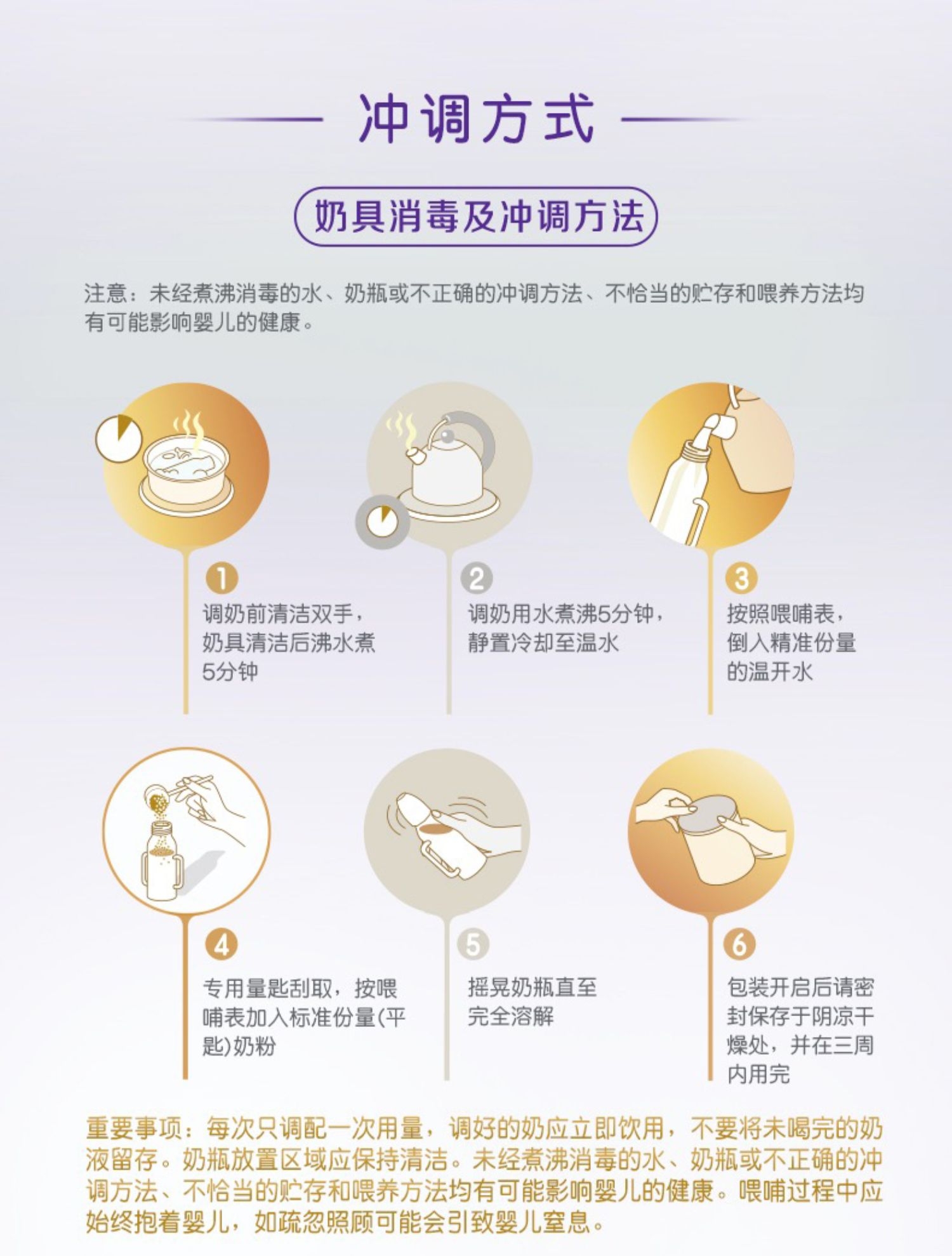 冲调方式

奶具消毒及冲调方法

注意：未经煮沸消毒的水、奶瓶或不正确的冲调方法、不恰当的贮存和喂养方法均有可能影响婴儿的健康。

1
调奶前清洁双手，奶具清洁后沸水煮5分钟

2
调奶用水煮沸5分钟，静置冷却至温水

3
按照喂哺表，倒入精准份量的温开水

4
专用量匙刮取，按喂哺表加入标准份量(平匙)奶粉

5
摇晃奶瓶直至完全溶解

6
包装开启后请密封保存于阴凉干燥处，并在三周内用完

重要事项：每次只调配一次用量，调好的奶应立即饮用，不要将未喝完的奶液留存。奶瓶放置区域应保持清洁。未经煮沸消毒的水、奶瓶或不正确的冲调方法、不恰当的贮存和喂养方法均有可能影响婴儿的健康。喂哺过程中应始终抱着婴儿，如疏忽照顾可能会引致婴儿窒息。