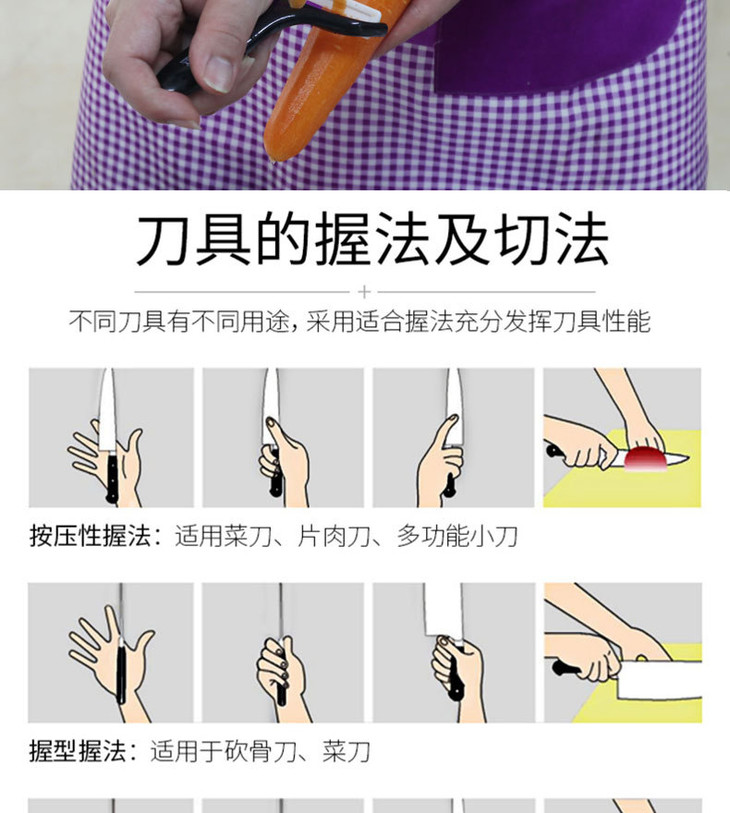 刀具的握法及切法

不同刀具有不同用途，采用适合握法充分发挥刀具性能

按压性握法：适用菜刀、片肉刀、多功能小刀

握型握法：适用于砍骨刀、菜刀