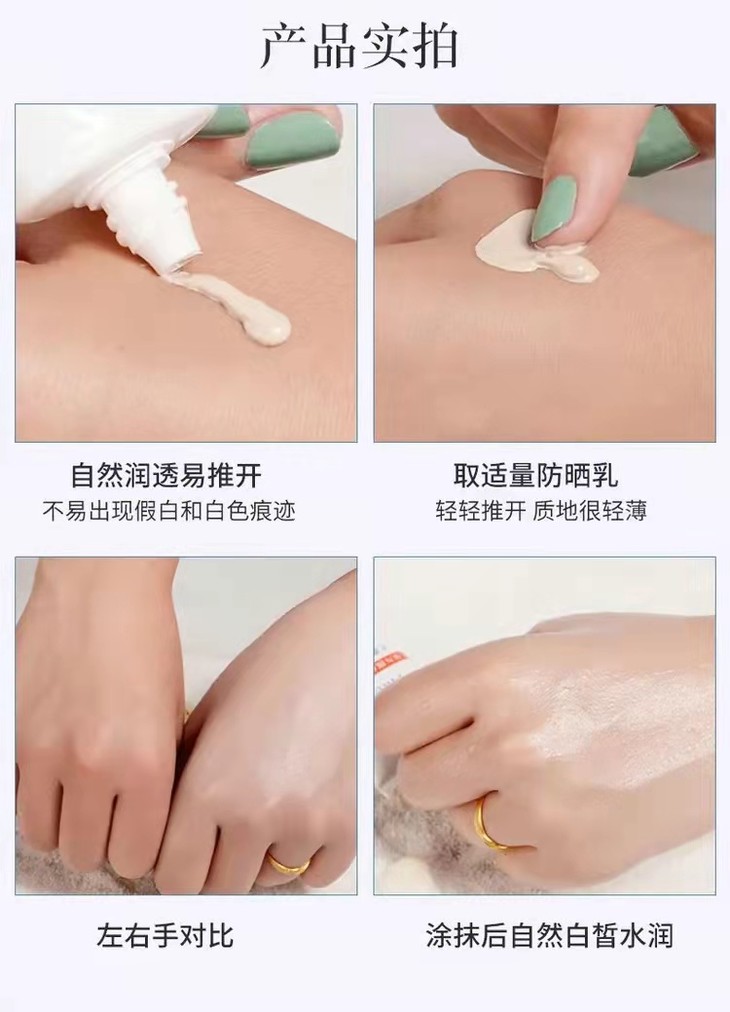 产品实拍

自然润透易推开
不易出现假白和白色痕迹

取适量防晒乳
轻轻推开 质地很轻薄

左右手对比

涂抹后自然白皙水润