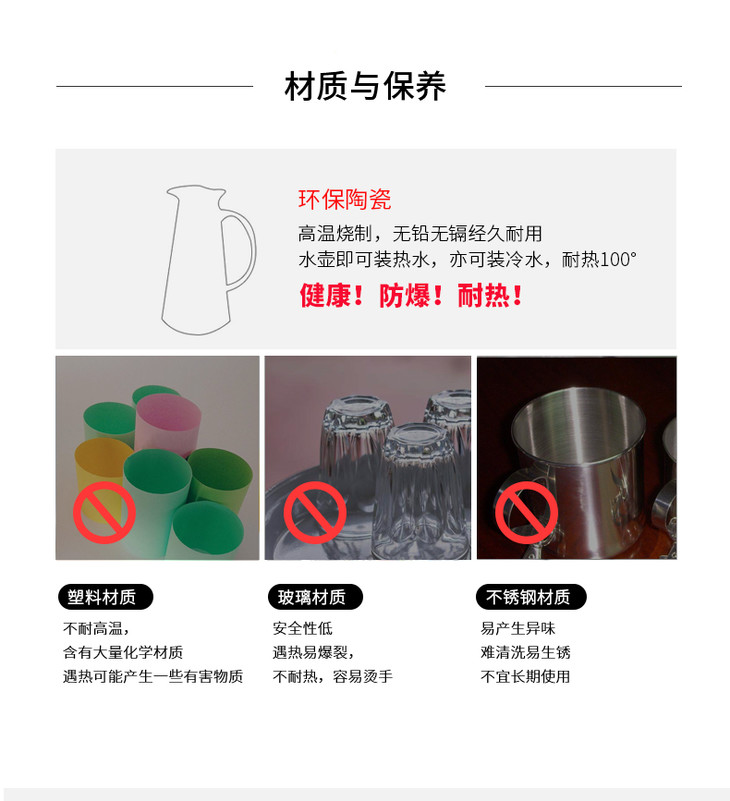 材质与保养

环保陶瓷
高温烧制，无铅无镉经久耐用
水壶即可装热水，亦可装冷水，耐热100°
健康！防爆！耐热！

塑料材质
不耐高温，
含有大量化学材质
遇热可能产生一些有害物质

玻璃材质
安全性低
遇热易爆裂，
不耐热，容易烫手

不锈钢材质
易产生异味
难清洗易生锈
不宜长期使用