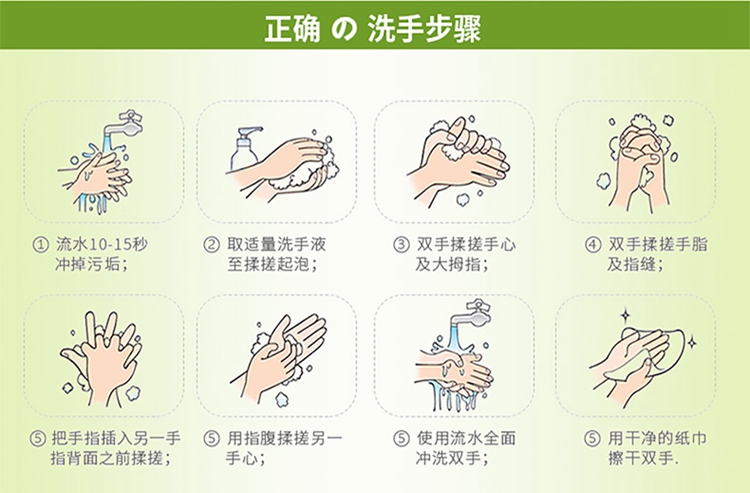 正确 の 洗手步骤

① 流水10-15秒冲掉污垢；

② 取适量洗手液至揉搓起泡；

③ 双手揉搓手心及大拇指；

④ 双手揉搓手脂及指缝；

⑤ 把手指插入另一手指背面之前揉搓；

⑤ 用指腹揉搓另一手心；

⑤ 使用流水全面冲洗双手；

⑤ 用干净的纸巾擦干双手.