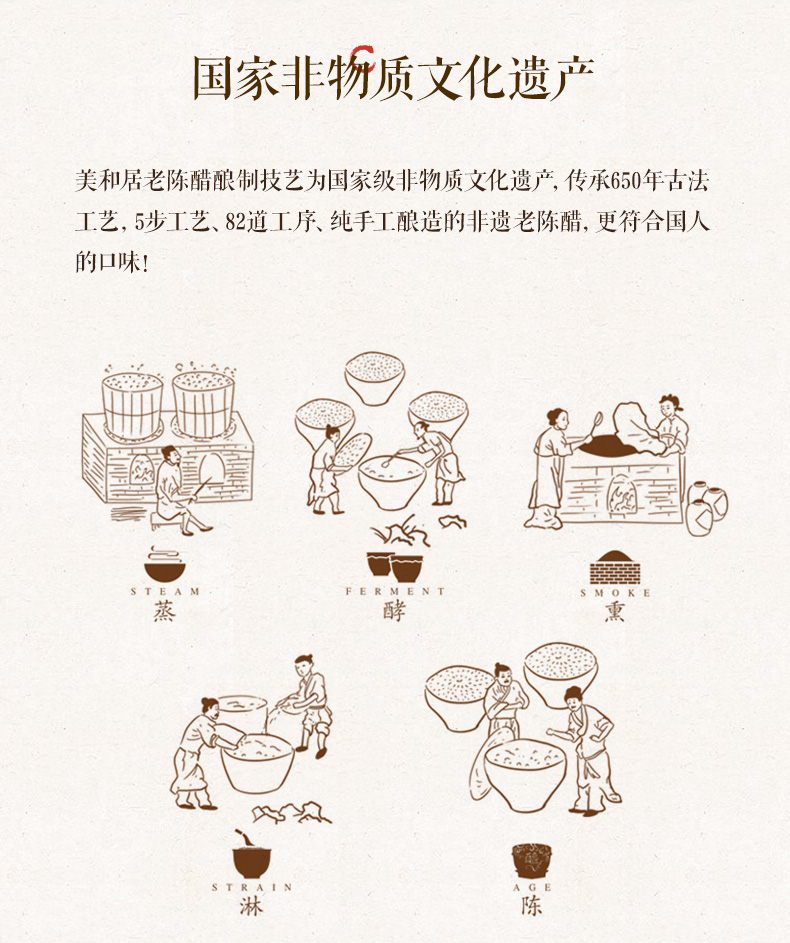 国家非物质文化遗产

美和居老陈醋酿制技艺为国家级非物质文化遗产，传承650年古法工艺，5步工艺、82道工序、纯手工酿造的非遗老陈醋，更符合国人的口味！

STEAM
蒸

FERMENT
酵

SMOKE
熏

STRAIN
淋

AGE
陈