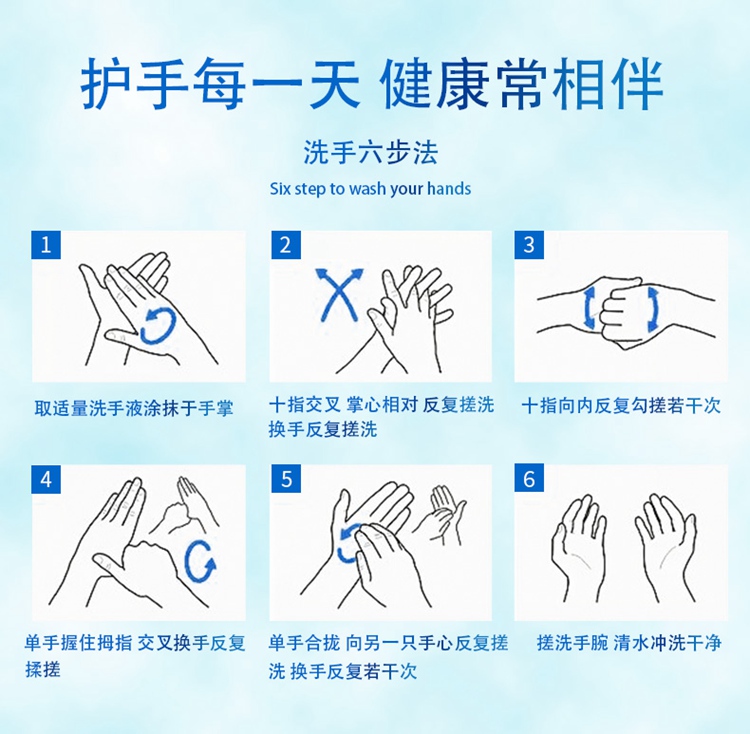 护手每一天 健康常相伴

洗手六步法

Six step to wash your hands

1

取适量洗手液涂抹于手掌

2

十指交叉 掌心相对 反复搓洗 换手反复搓洗

3

十指向内反复勾搓若干次

4

单手握住拇指 交叉换手反复揉搓

5

单手合拢 向另一只手心反复搓洗 换手反复若干次

6

搓洗手腕 清水冲洗干净