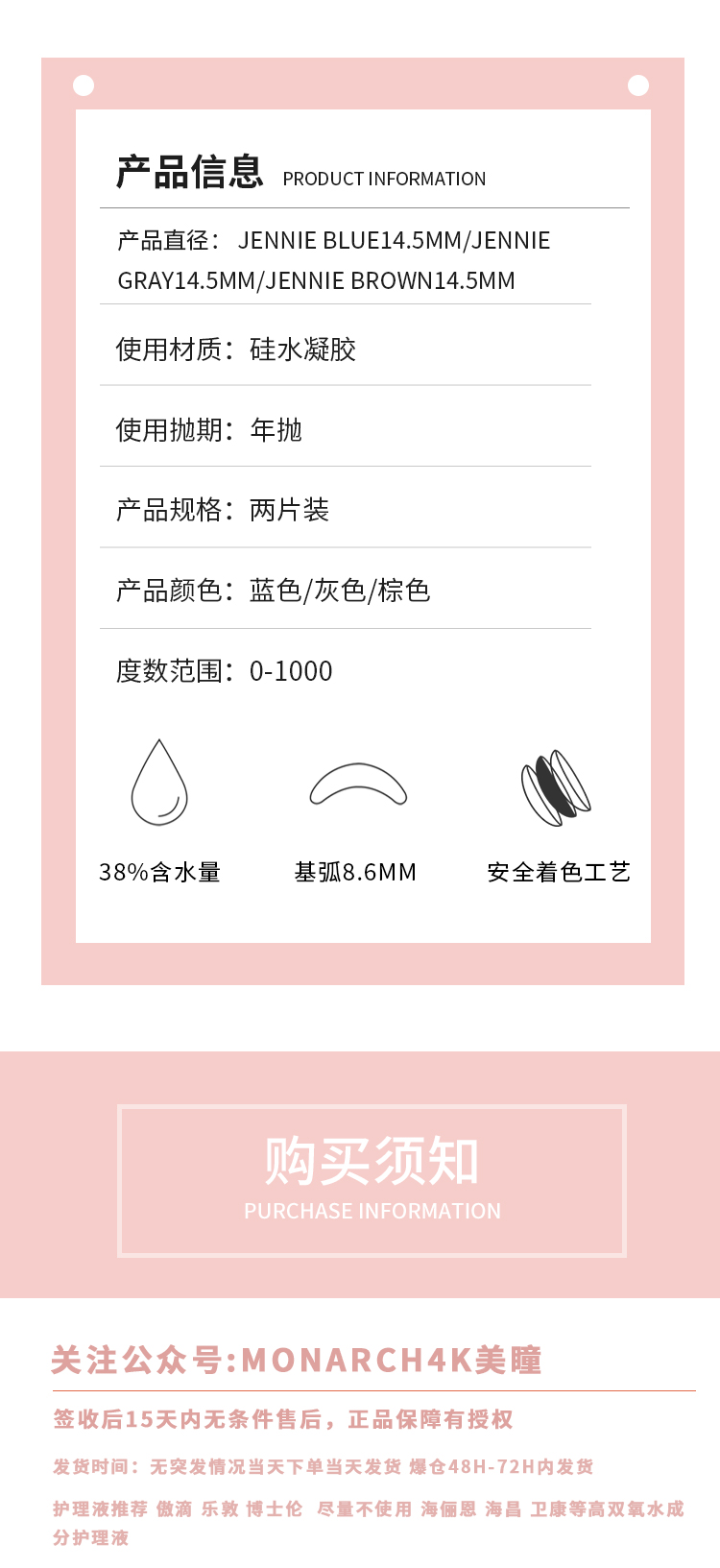 产品信息 PRODUCT INFORMATION

产品直径：JENNIE BLUE14.5MM/JENNIE GRAY14.5MM/JENNIE BROWN14.5MM

使用材质：硅水凝胶

使用抛期：年抛

产品规格：两片装

产品颜色：蓝色/灰色/棕色

度数范围：0-1000

38%含水量

基弧8.6MM

安全着色工艺

购买须知

PURCHASE INFORMATION

关注公众号:MONARCH4K美瞳

签收后15天内无条件售后，正品保障有授权

发货时间：无突发情况当天下单当天发货 爆仓48H-72H内发货

护理液推荐 傲滴 乐敦 博士伦 尽量不使用 海俪恩 海昌 卫康等高双氧水成分护理液